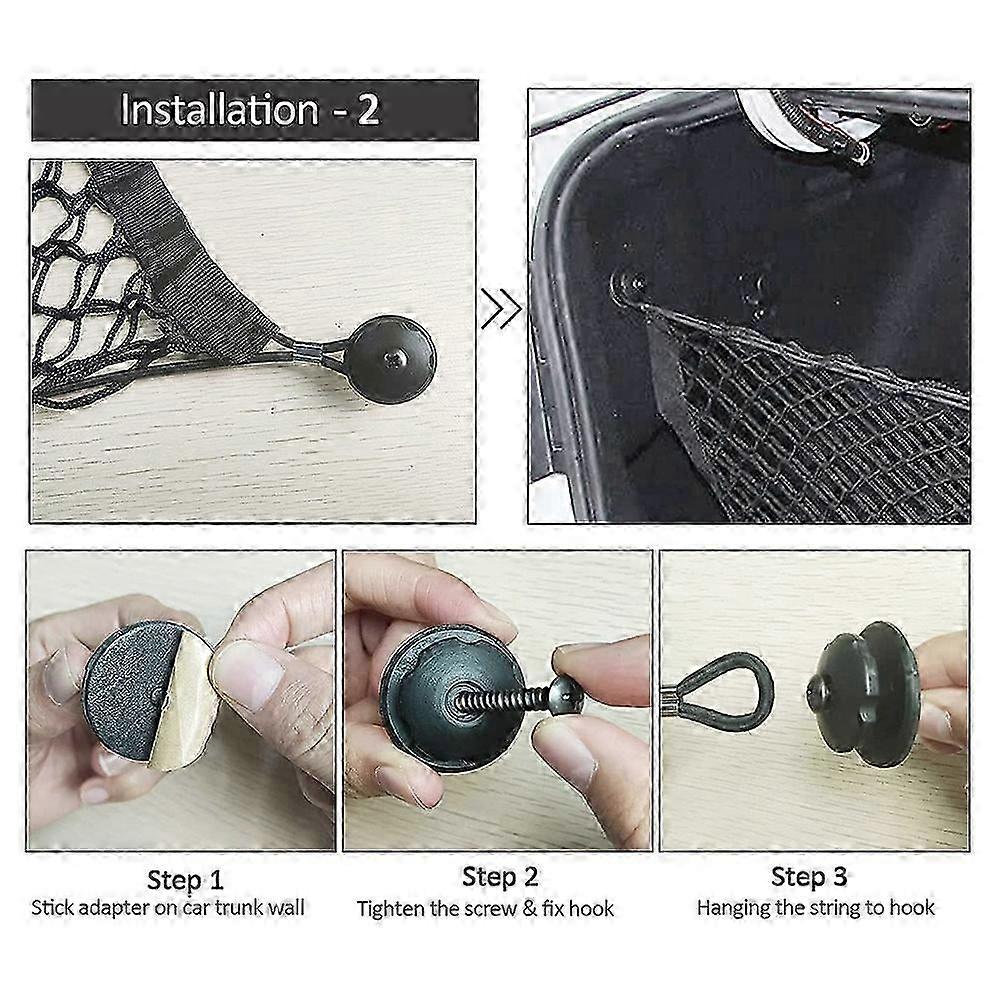 Installation - 2

Step 1
Stick adapter on car trunk wall

Step 2
Tighten the screw & fix hook

Step 3
Hanging the string to hook