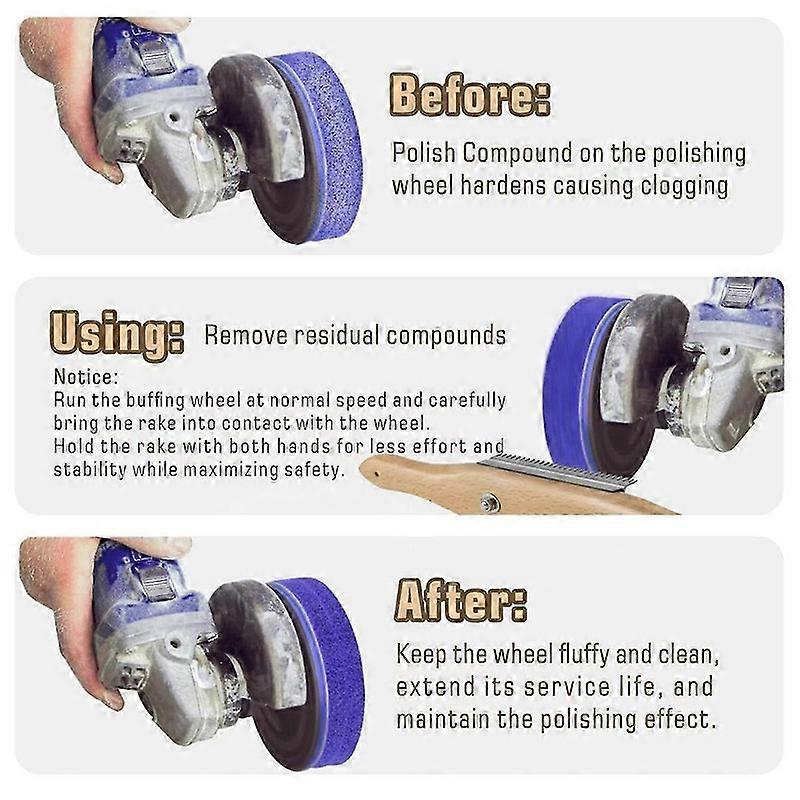 Before:

Polish Compound on the polishing wheel hardens causing clogging

Using: Remove residual compounds

Notice:
Run the buffing wheel at normal speed and carefully bring the rake into contact with the wheel.
Hold the rake with both hands for less effort and stability while maximizing safety.

After:

Keep the wheel fluffy and clean, extend its service life, and maintain the polishing effect.