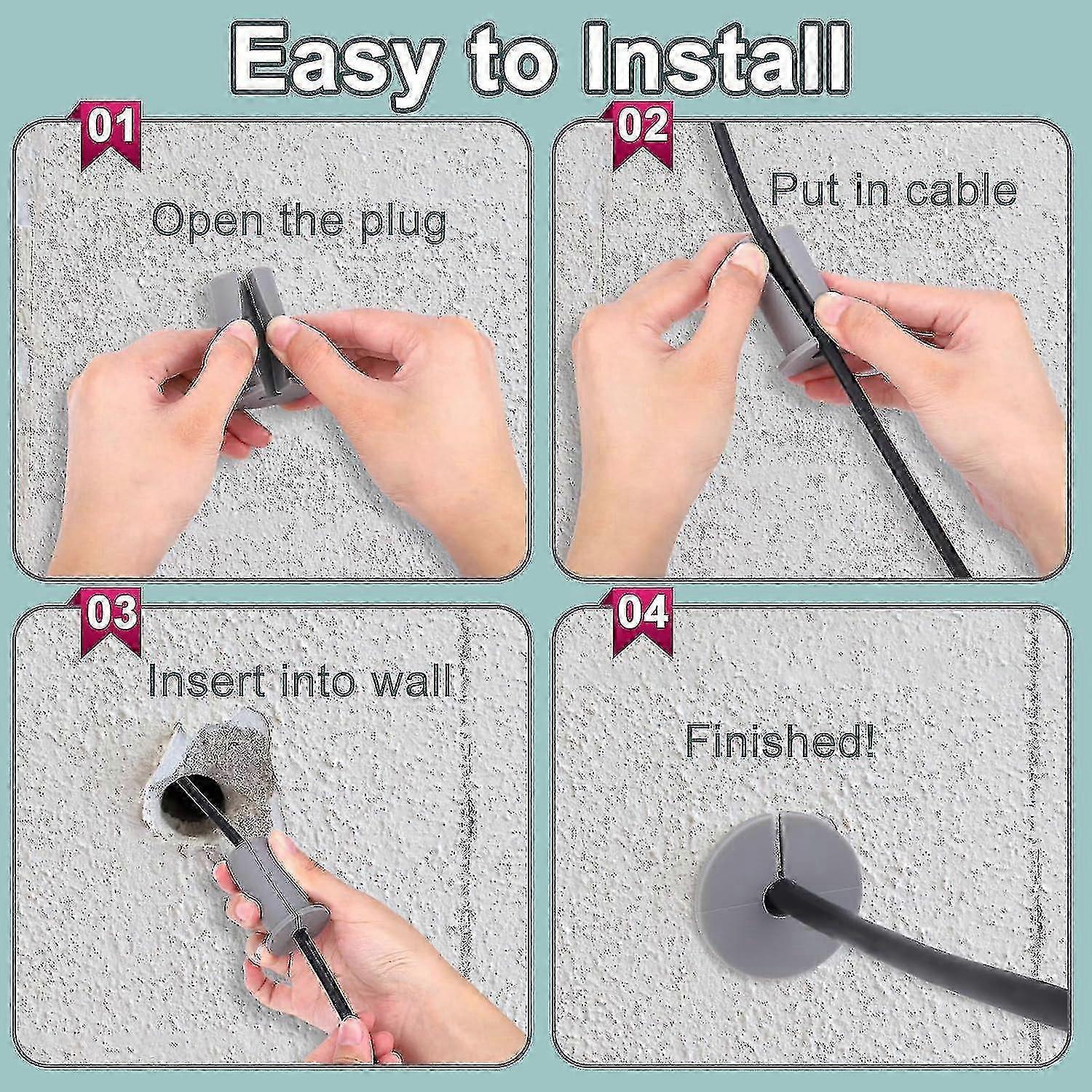 Easy to Install

01

Open the plug

02

Put in cable

03

Insert into wall

04

Finished!