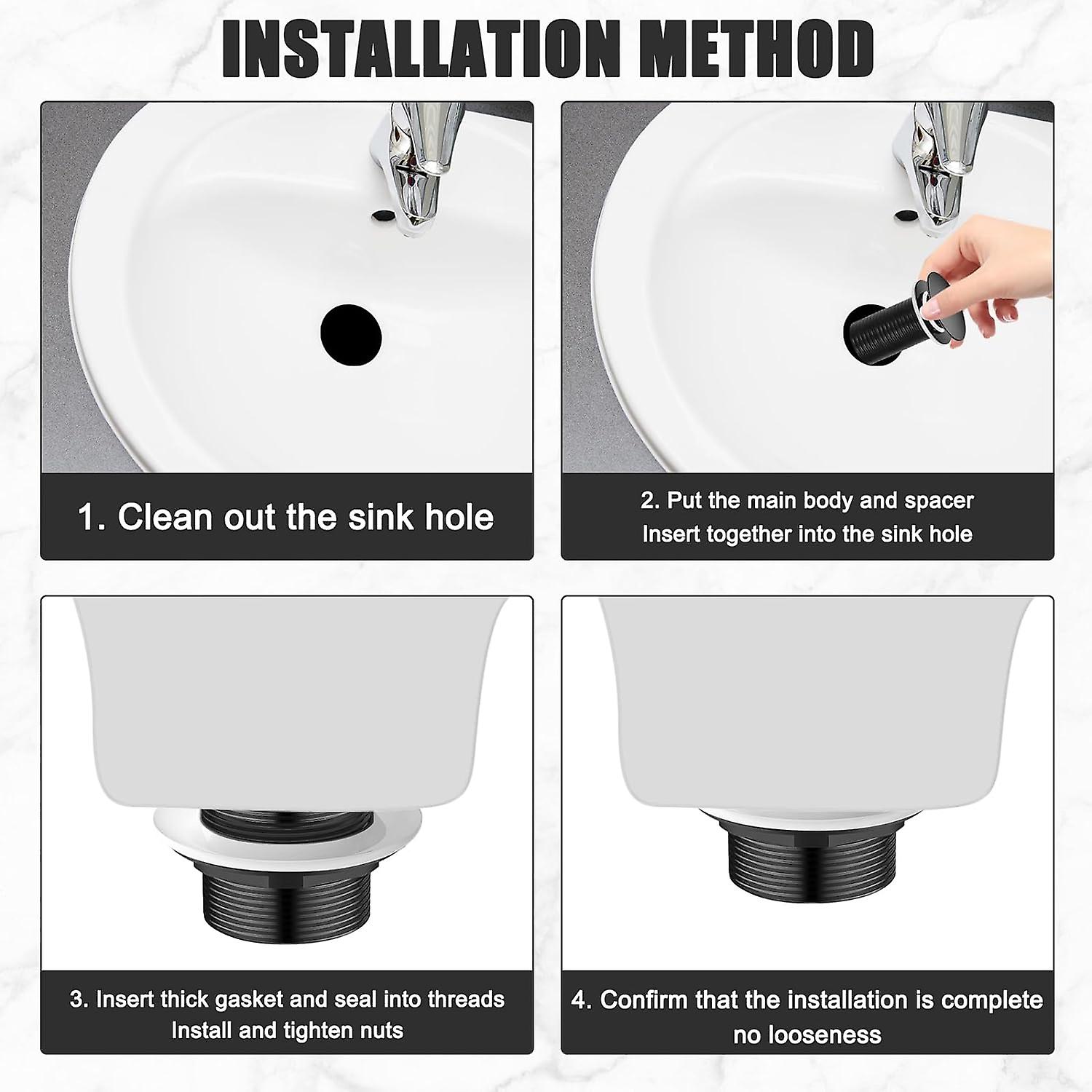 INSTALLATION METHOD

1. Clean out the sink hole

2. Put the main body and spacer
Insert together into the sink hole

3. Insert thick gasket and seal into threads
Install and tighten nuts

4. Confirm that the installation is complete
no looseness