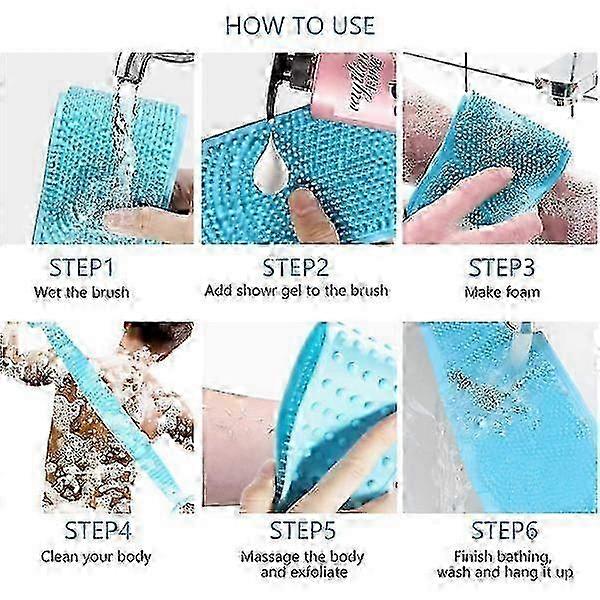 HOW TO USE

STEP1
Wet the brush

STEP2
Add showr gel to the brush

STEP3
Make foam

STEP4
Clean your body

STEP5
Massage the body and exfoliate

STEP6
Finish bathing, wash and hang it up