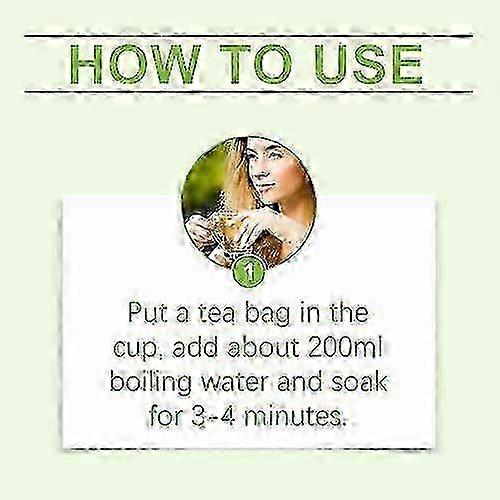 HOW TO USE

1

Put a tea bag in the cup, add about 200ml boiling water and soak for 3-4 minutes.