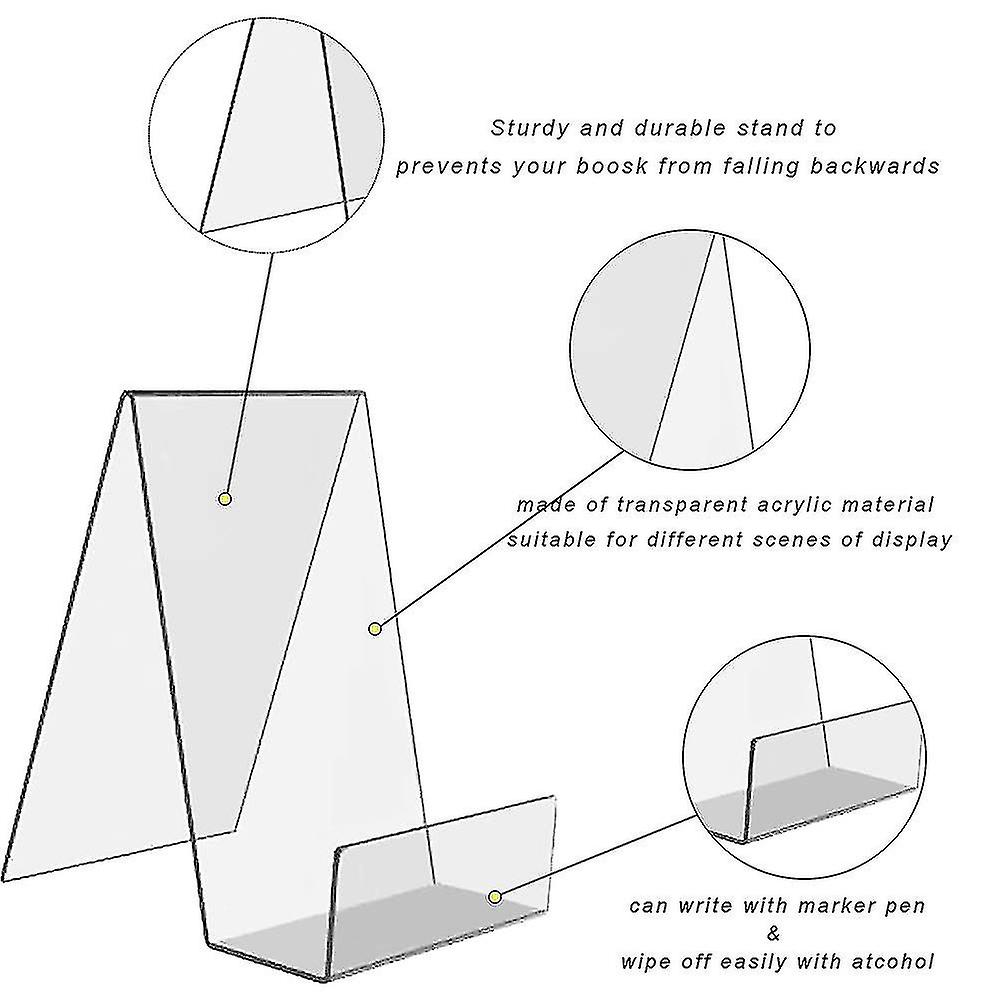 Sturdy and durable stand to prevents your boosk from falling backwards

made of transparent acrylic material suitable for different scenes of display

can write with marker pen
&
wipe off easily with atcohol