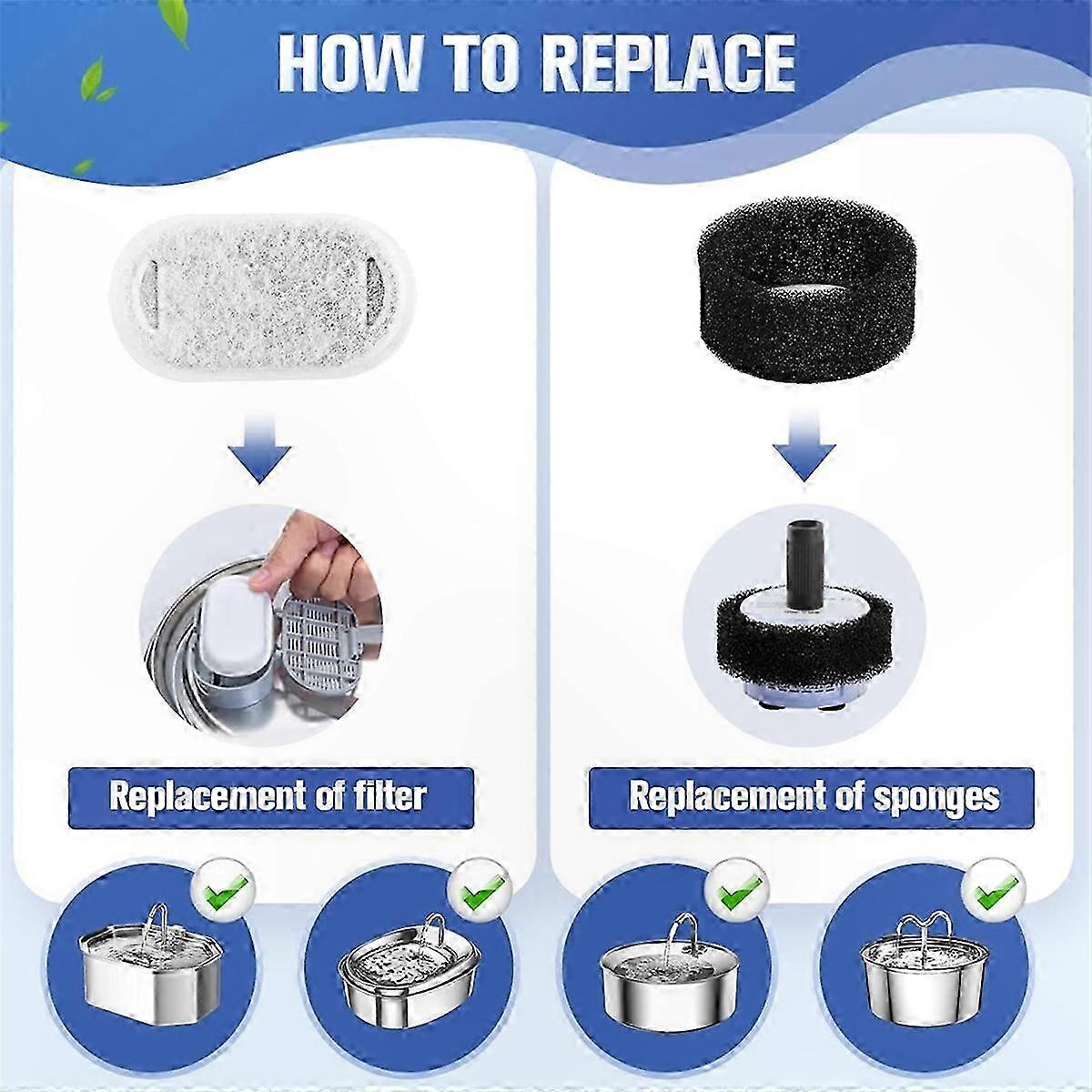 HOW TO REPLACE

Replacement of filter

Replacement of sponges