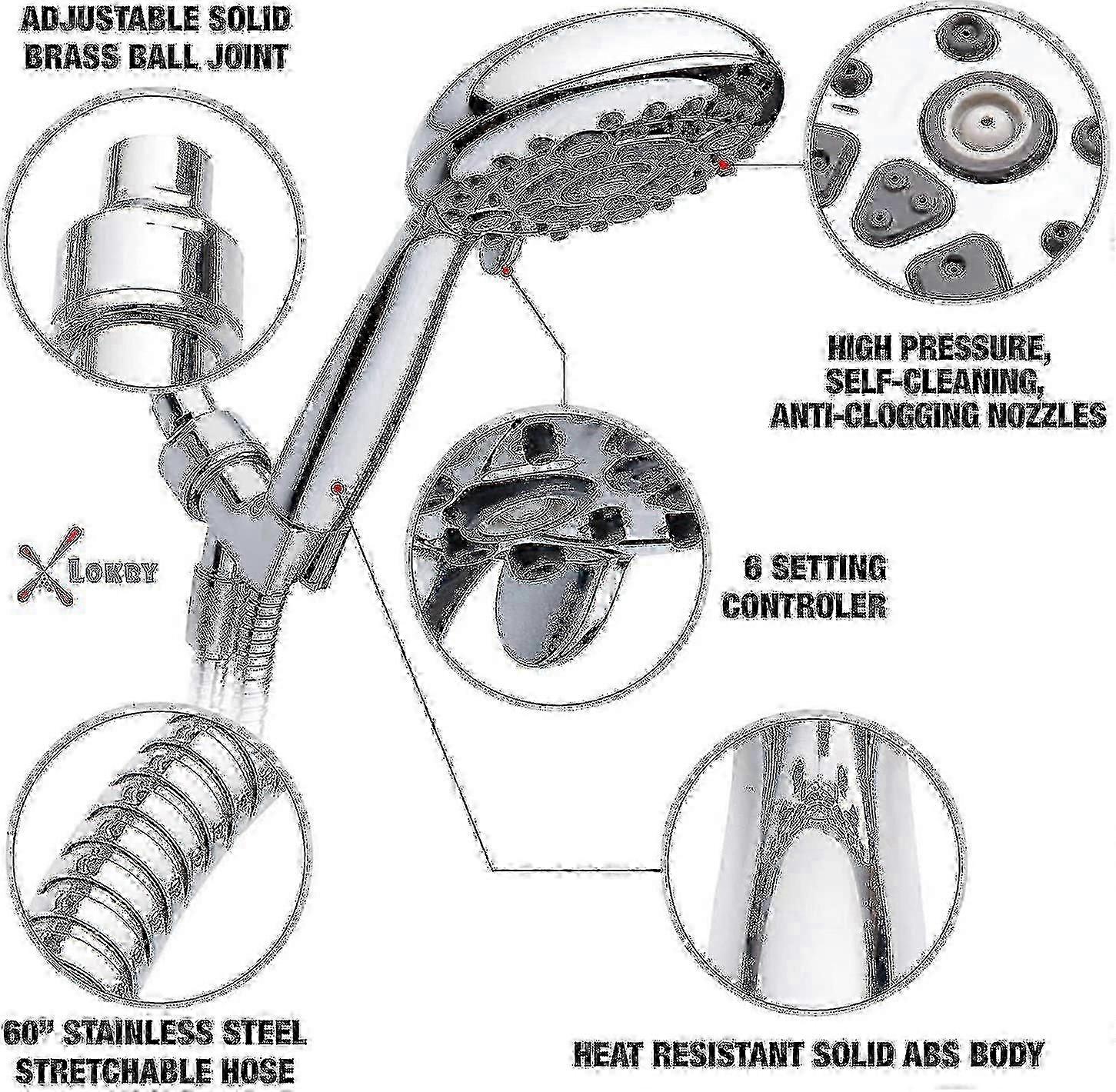 ADJUSTABLE SOLID BRASS BALL JOINT

HIGH PRESSURE, SELF-CLEANING, ANTI-CLOGGING NOZZLES

LOKBY

6 SETTING CONTROLER

60" STAINLESS STEEL STRETCHABLE HOSE

HEAT RESISTANT SOLID ABS BODY