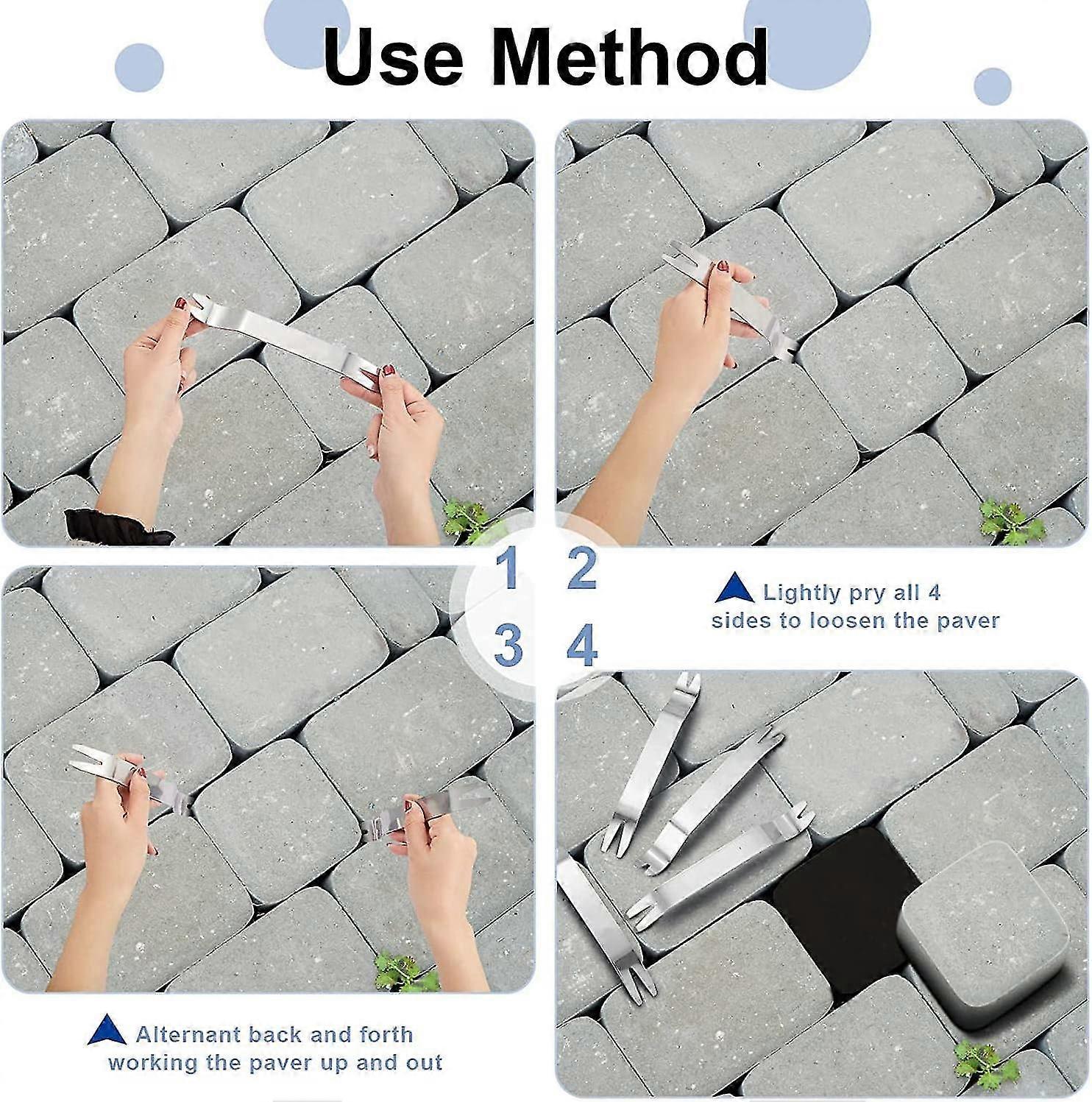 Use Method

1 2

3 4

Lightly pry all 4 sides to loosen the paver

Alternant back and forth working the paver up and out