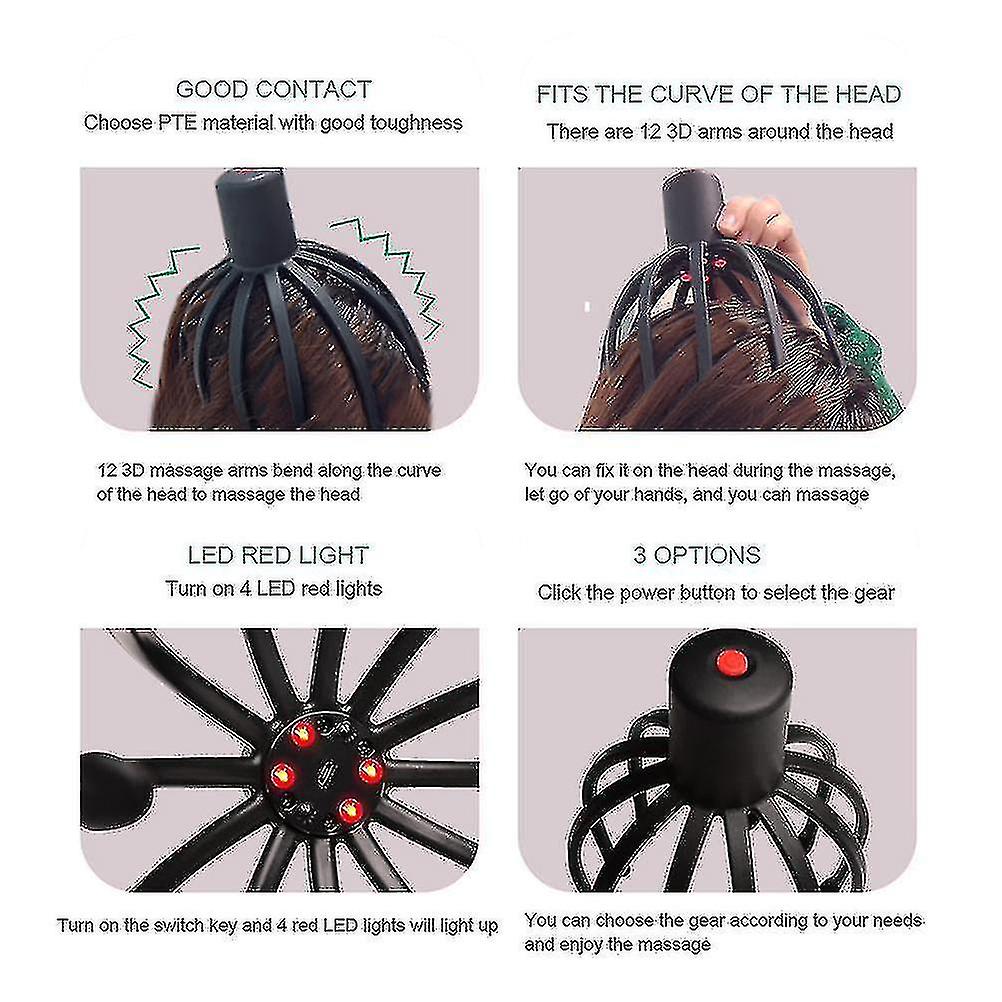 GOOD CONTACT
Choose PTE material with good toughness

12 3D massage arms bend along the curve of the head to massage the head

FITS THE CURVE OF THE HEAD
There are 12 3D arms around the head

You can fix it on the head during the massage, let go of your hands, and you can massage

LED RED LIGHT
Turn on 4 LED red lights

Turn on the switch key and 4 red LED lights will light up

3 OPTIONS
Click the power button to select the gear

You can choose the gear according to your needs and enjoy the massage