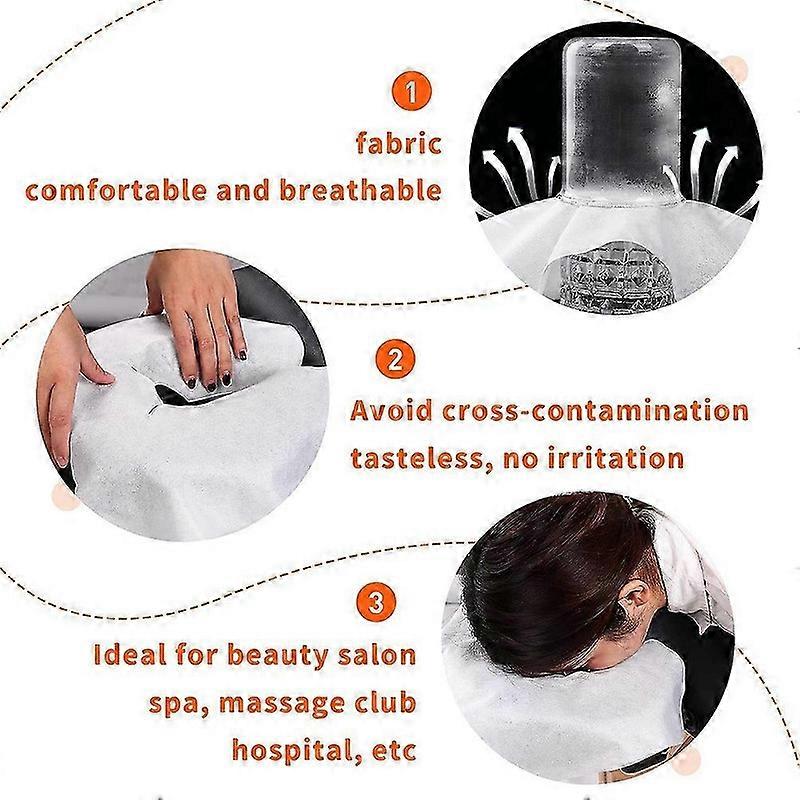 1

fabric
comfortable and breathable

2

Avoid cross-contamination
tasteless, no irritation

3

Ideal for beauty salon
spa, massage club
hospital, etc