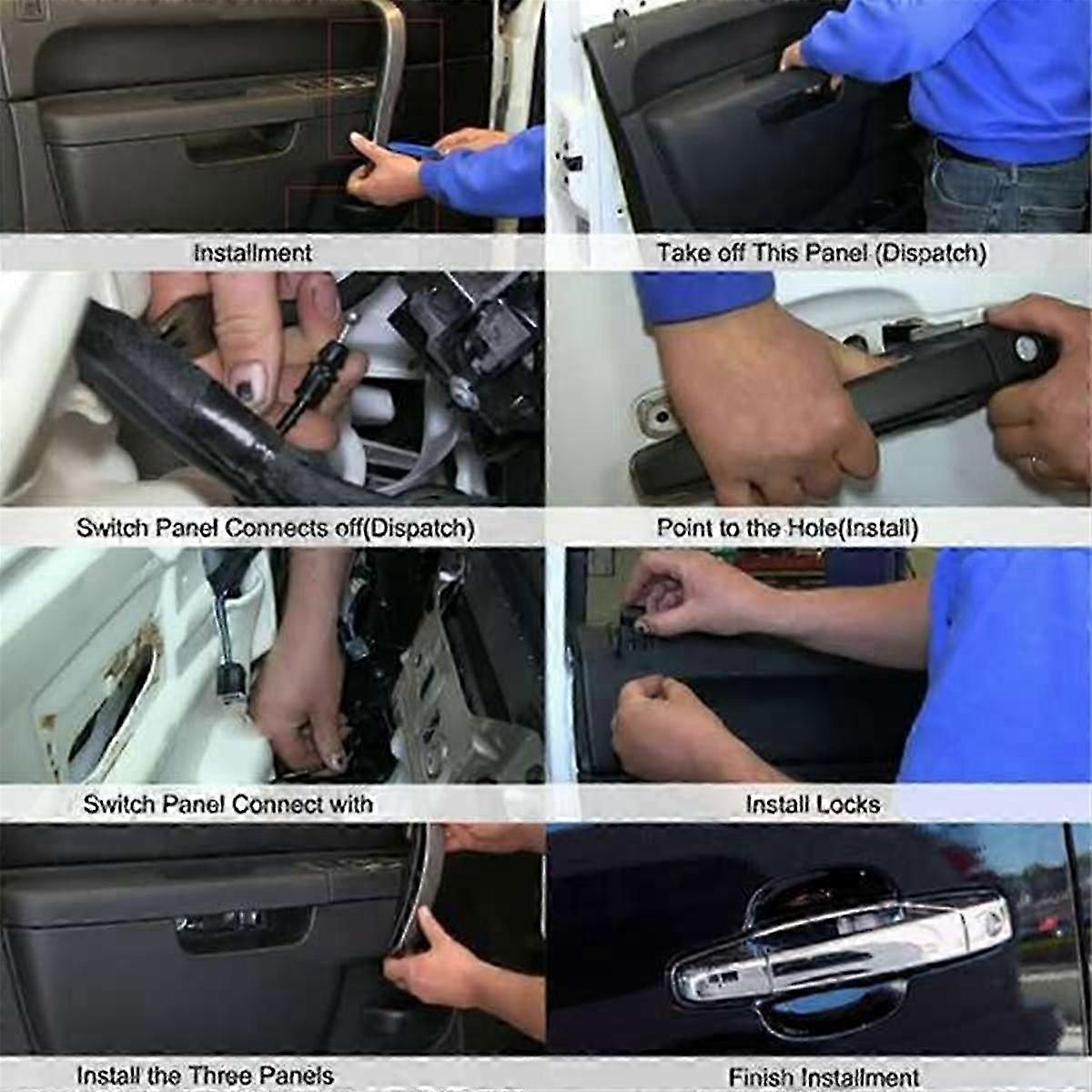 Installment

Take off This Panel (Dispatch)

Switch Panel Connects off(Dispatch)

Point to the Hole(Install)

Switch Panel Connect with

Install Locks

Install the Three Panels

Finish Installment