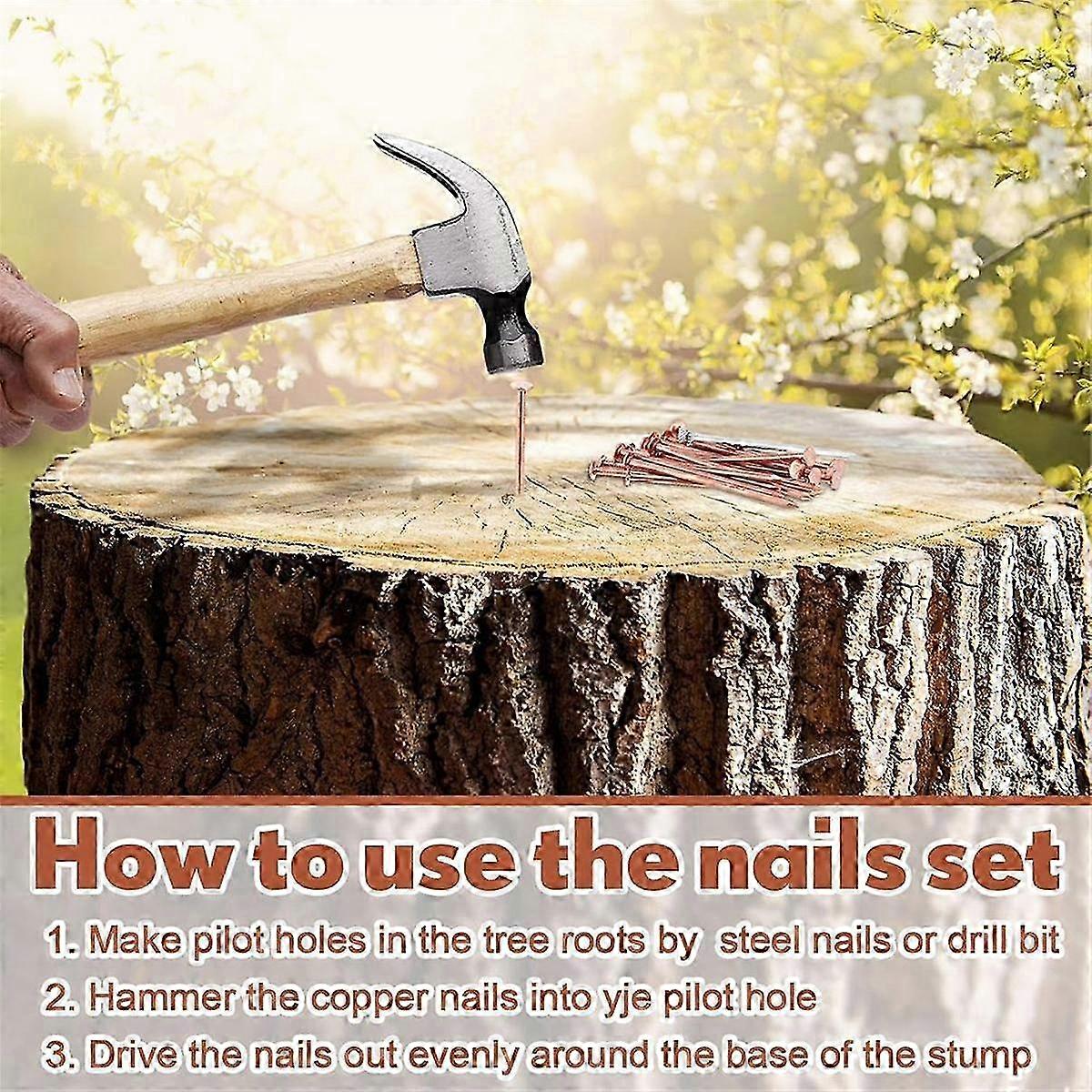 How to use the nails set

1. Make pilot holes in the tree roots by steel nails or drill bit

2. Hammer the copper nails into yje pilot hole

3. Drive the nails out evenly around the base of the stump