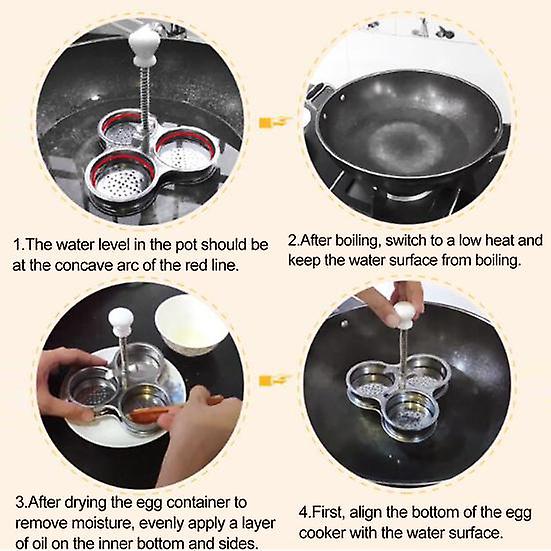 1.The water level in the pot should be at the concave arc of the red line.

2.After boiling, switch to a low heat and keep the water surface from boiling.

3.After drying the egg container to remove moisture, evenly apply a layer of oil on the inner bottom and sides.

4.First, align the bottom of the egg cooker with the water surface.