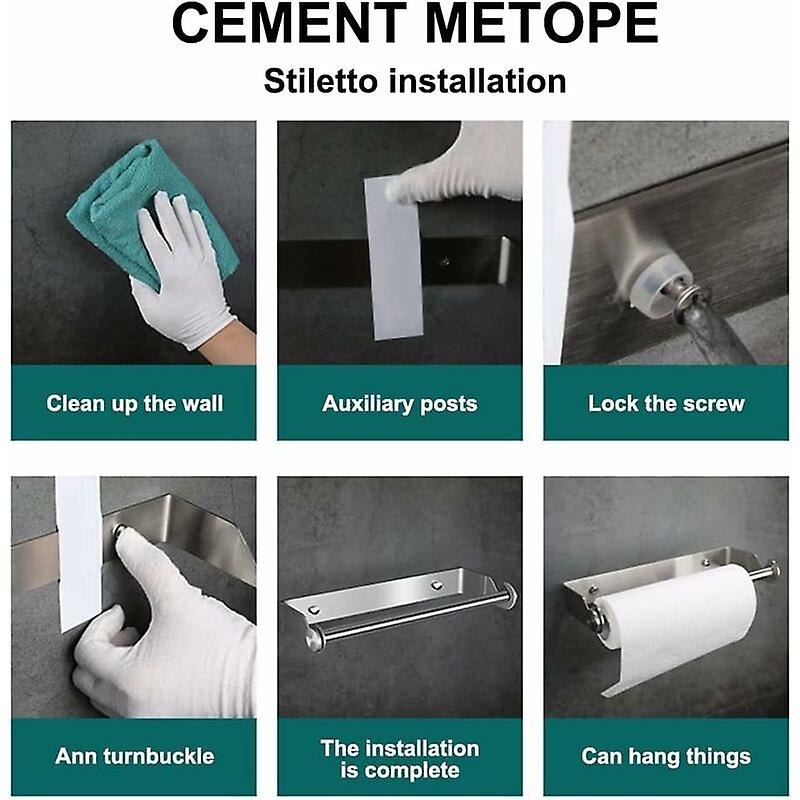 CEMENT METOPE

Stiletto installation

Clean up the wall

Auxiliary posts

Lock the screw

Ann turnbuckle

The installation is complete

Can hang things