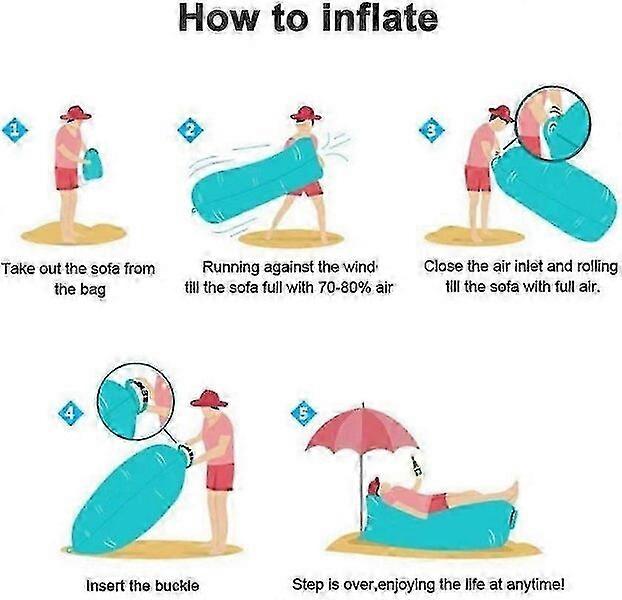 How to inflate

1

Take out the sofa from the bag

2

Running against the wind till the sofa full with 70-80% air

3

Close the air inlet and rolling till the sofa with full air.

4

Insert the buckle

5

Step is over,enjoying the life at anytime!