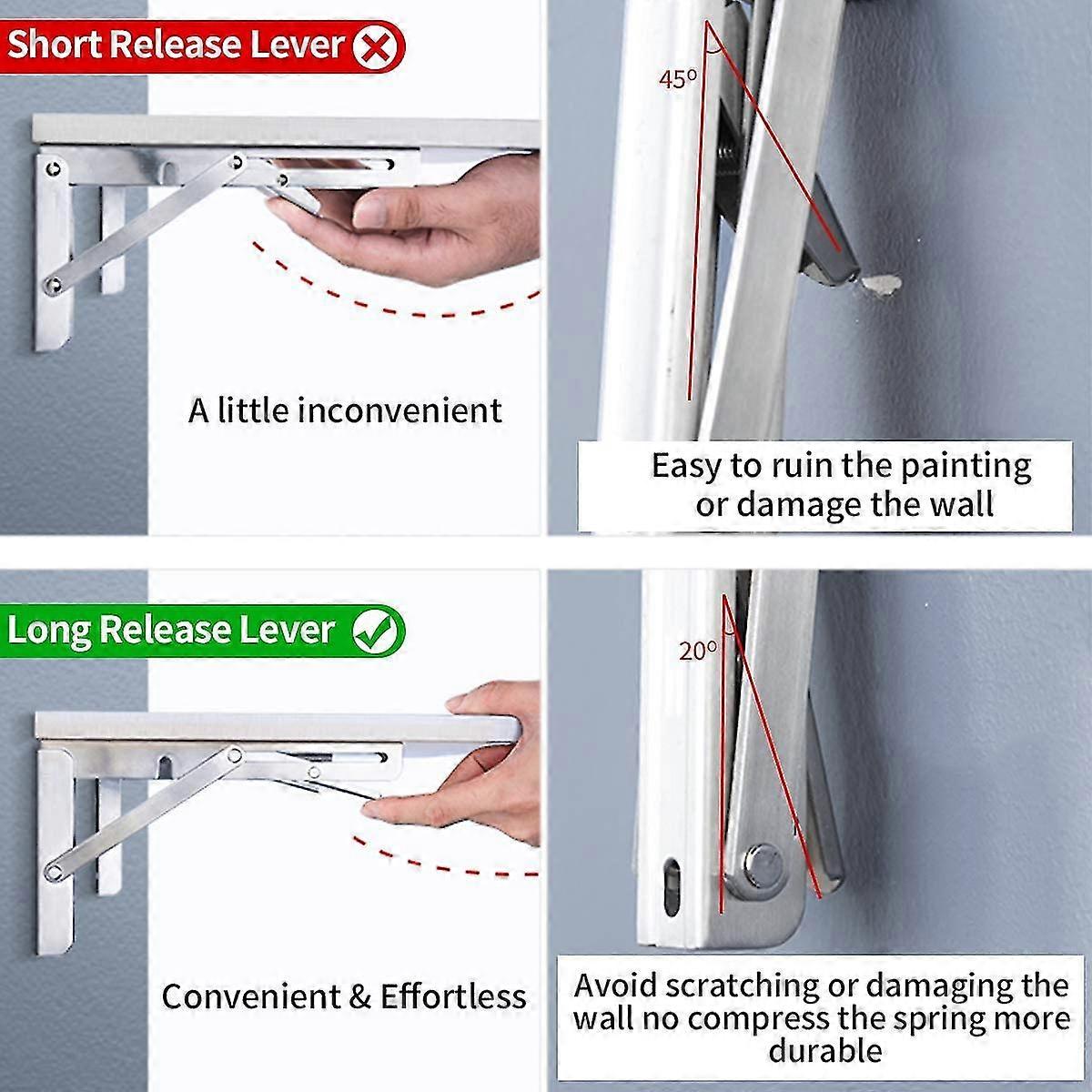 Short Release Lever

A little inconvenient

45°

Easy to ruin the painting or damage the wall

Long Release Lever

Convenient & Effortless

20°

Avoid scratching or damaging the wall no compress the spring more durable