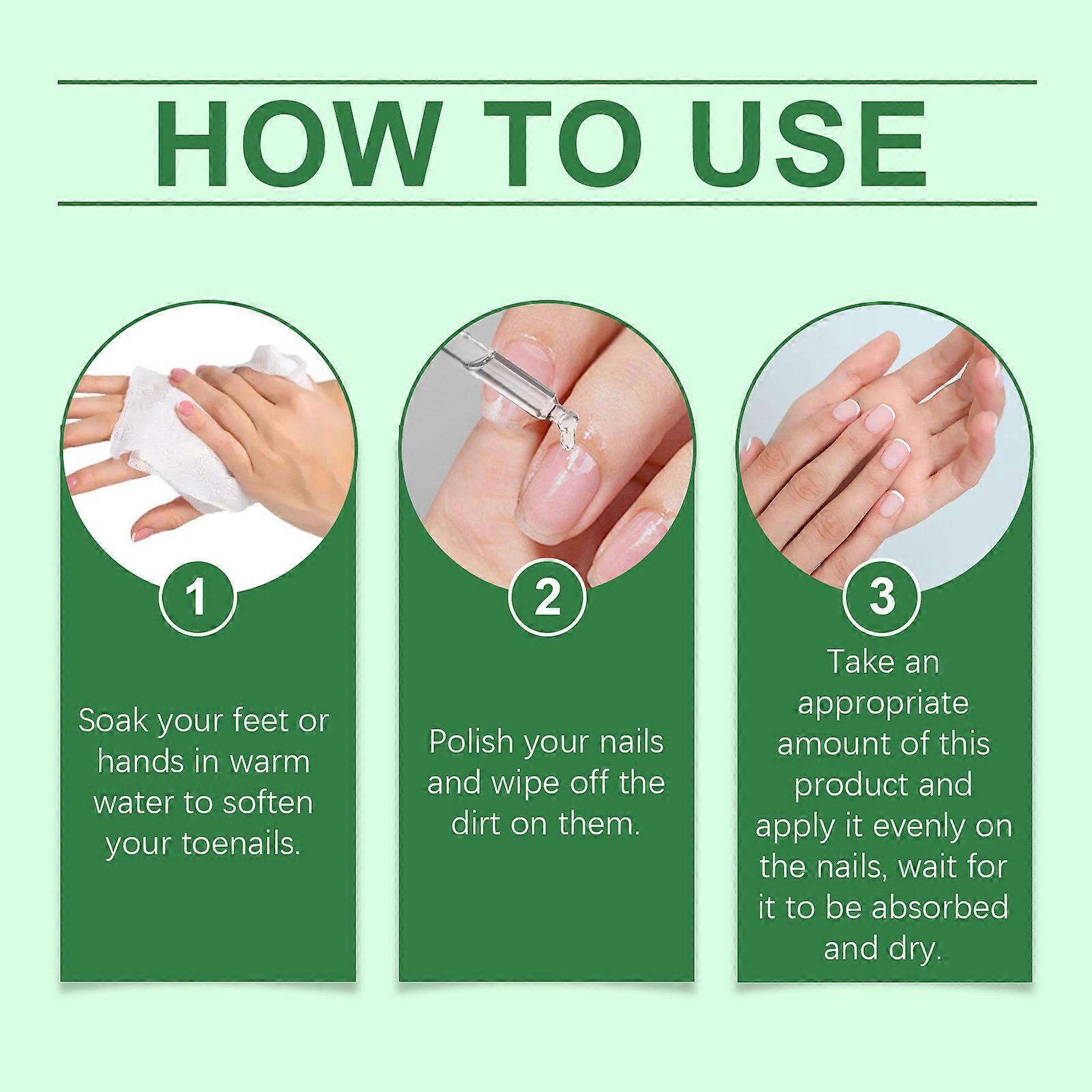 HOW TO USE

1

Soak your feet or hands in warm water to soften your toenails.

2

Polish your nails and wipe off the dirt on them.

3

Take an appropriate amount of this product and apply it evenly on the nails, wait for it to be absorbed and dry.