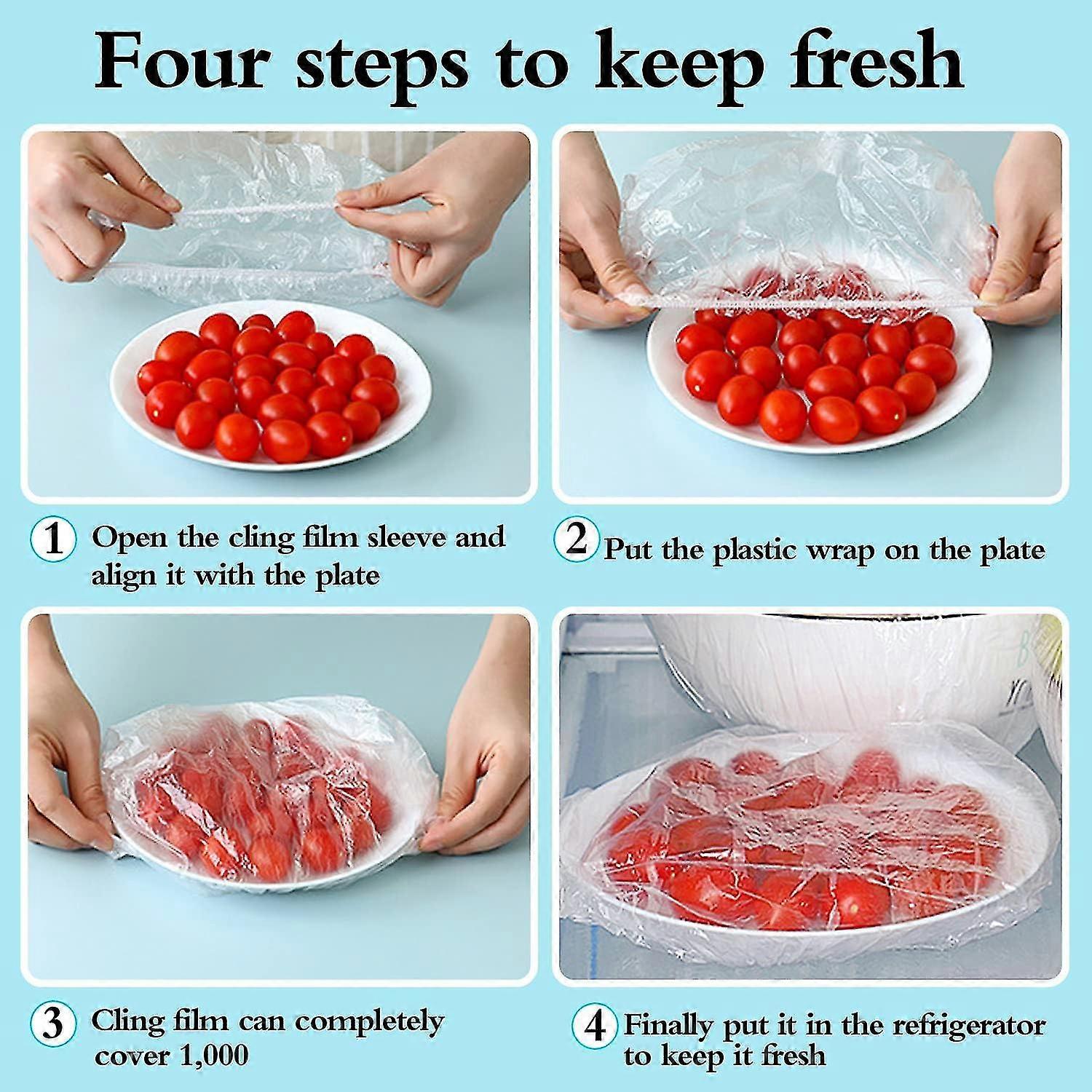 Four steps to keep fresh

1 Open the cling film sleeve and align it with the plate

2 Put the plastic wrap on the plate

3 Cling film can completely cover 1,000

4 Finally put it in the refrigerator to keep it fresh