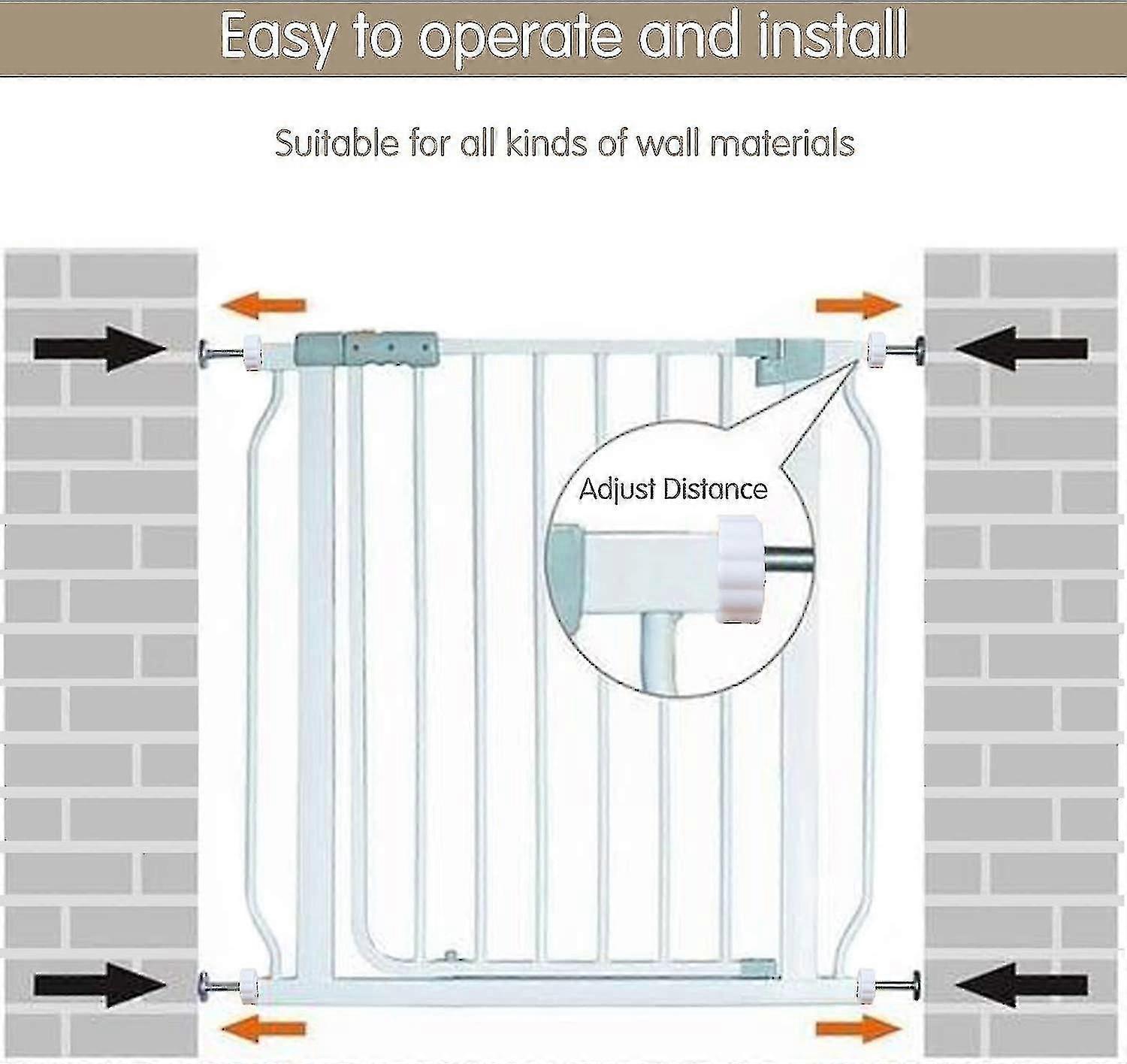 Easy to operate and install

Suitable for all kinds of wall materials

Adjust Distance