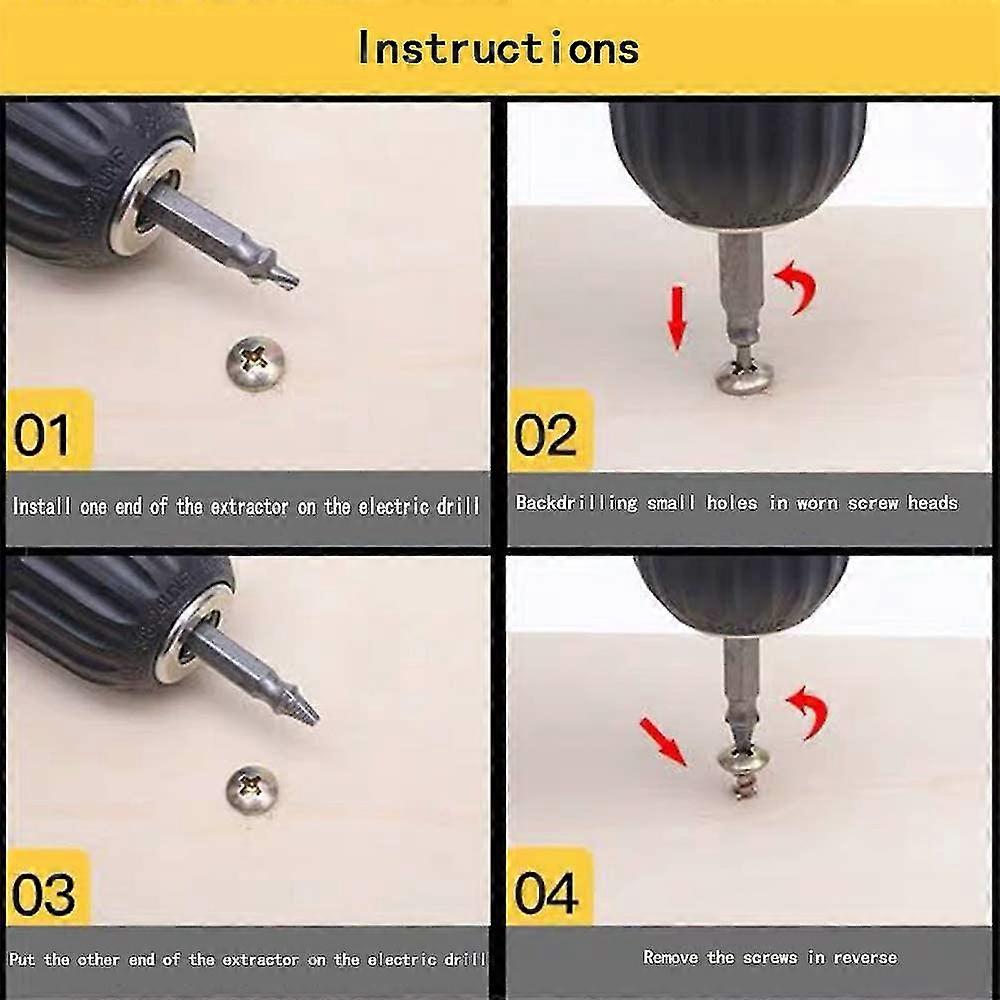 Instructions

01

Install one end of the extractor on the electric drill

02

Backdrilling small holes in worn screw heads

03

Put the other end of the extractor on the electric drill

04

Remove the screws in reverse