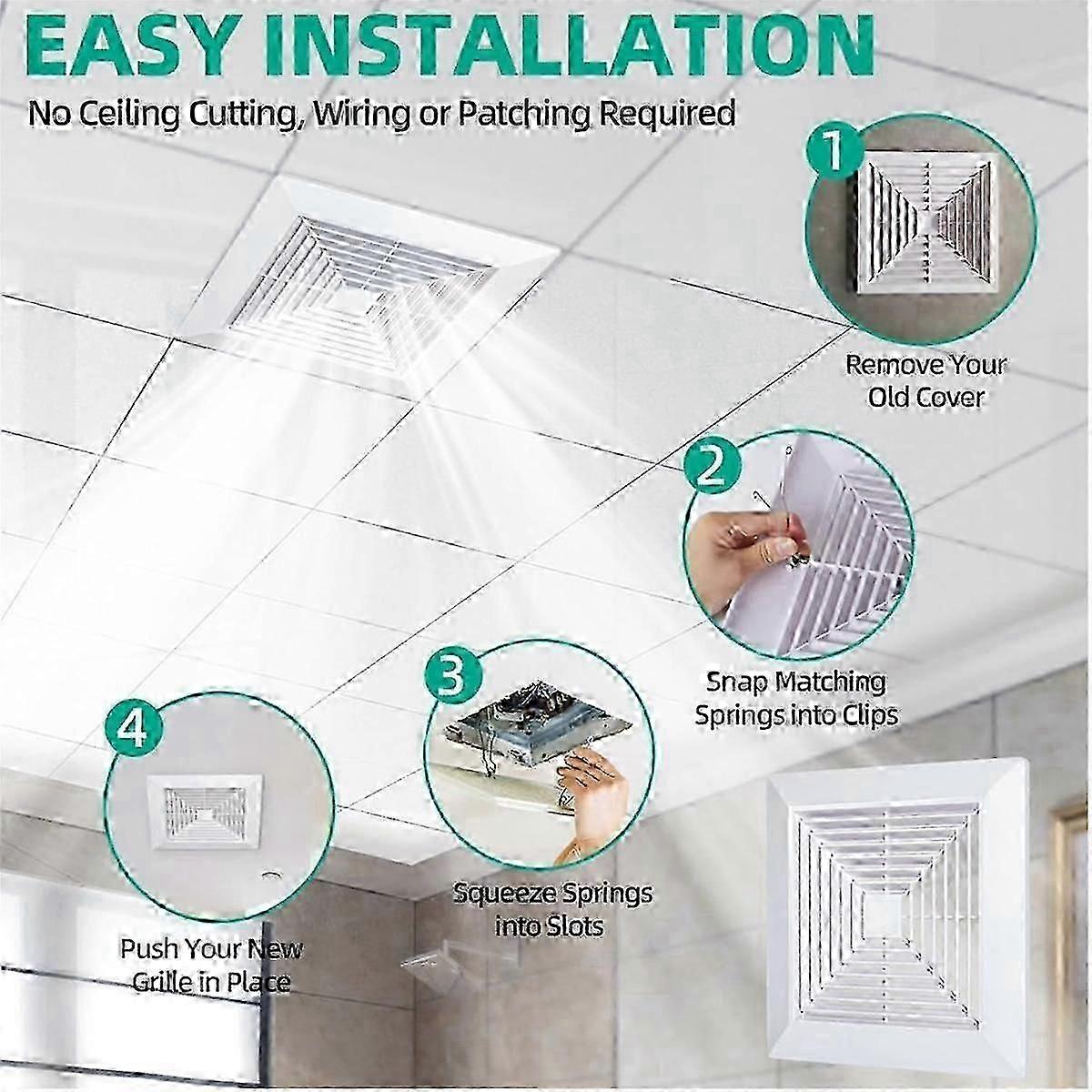 EASY INSTALLATION

No Ceiling Cutting, Wiring or Patching Required

1

Remove Your Old Cover

2

Snap Matching Springs into Clips

3

Squeeze Springs into Slots

4

Push Your New Grille in Place