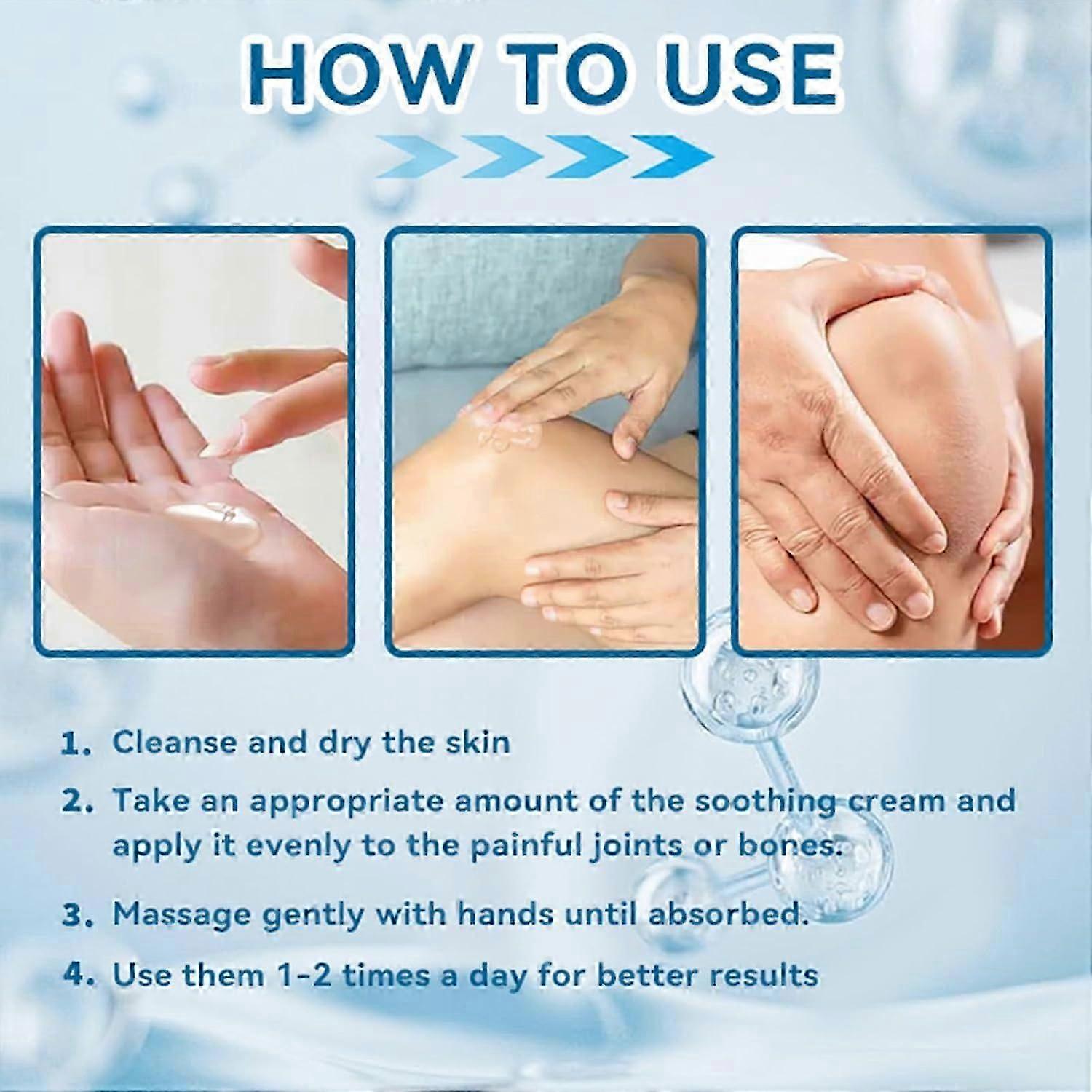 HOW TO USE

1. Cleanse and dry the skin

2. Take an appropriate amount of the soothing cream and apply it evenly to the painful joints or bones.

3. Massage gently with hands until absorbed.

4. Use them 1-2 times a day for better results