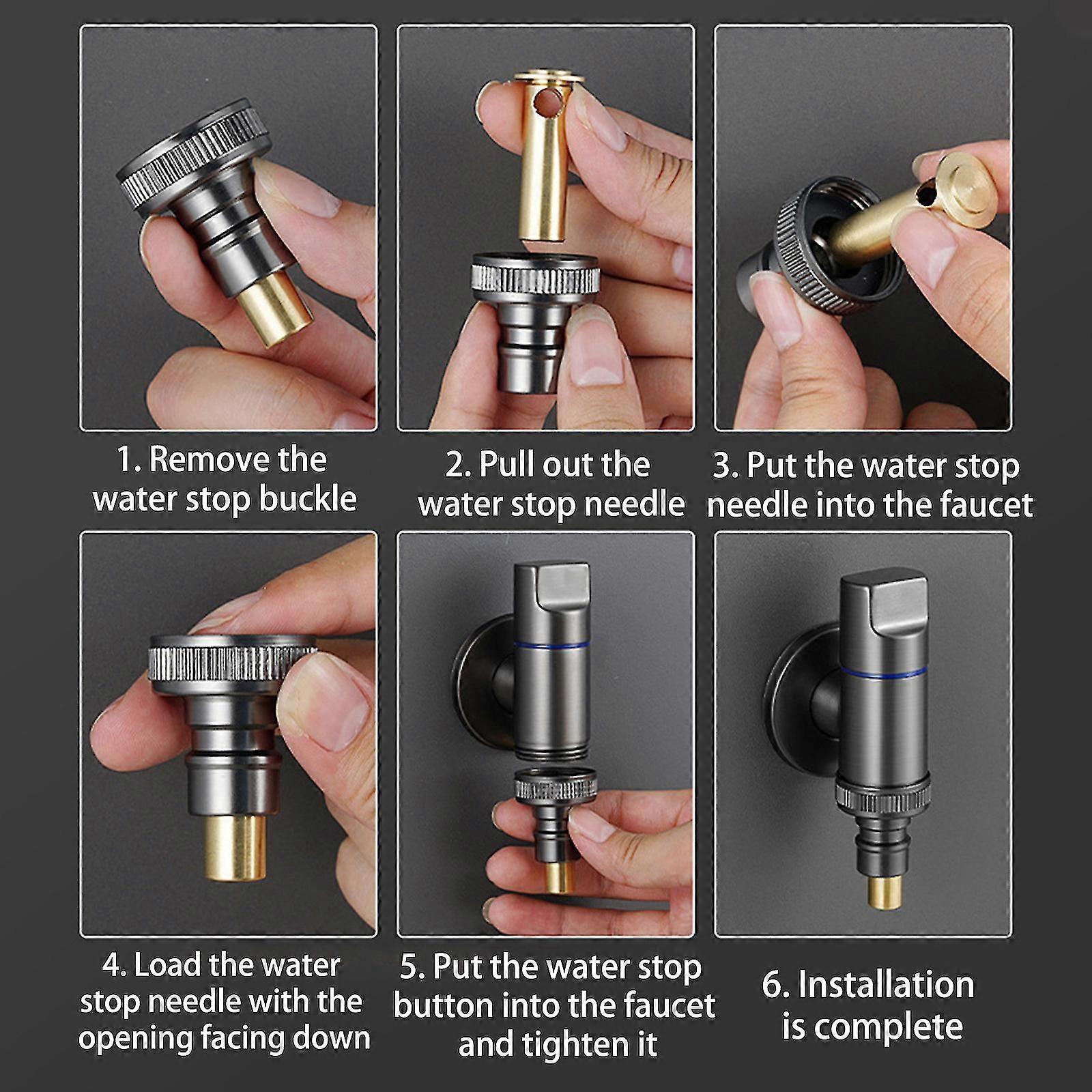 1. Remove the water stop buckle

2. Pull out the water stop needle

3. Put the water stop needle into the faucet

4. Load the water stop needle with the opening facing down

5. Put the water stop button into the faucet and tighten it

6. Installation is complete