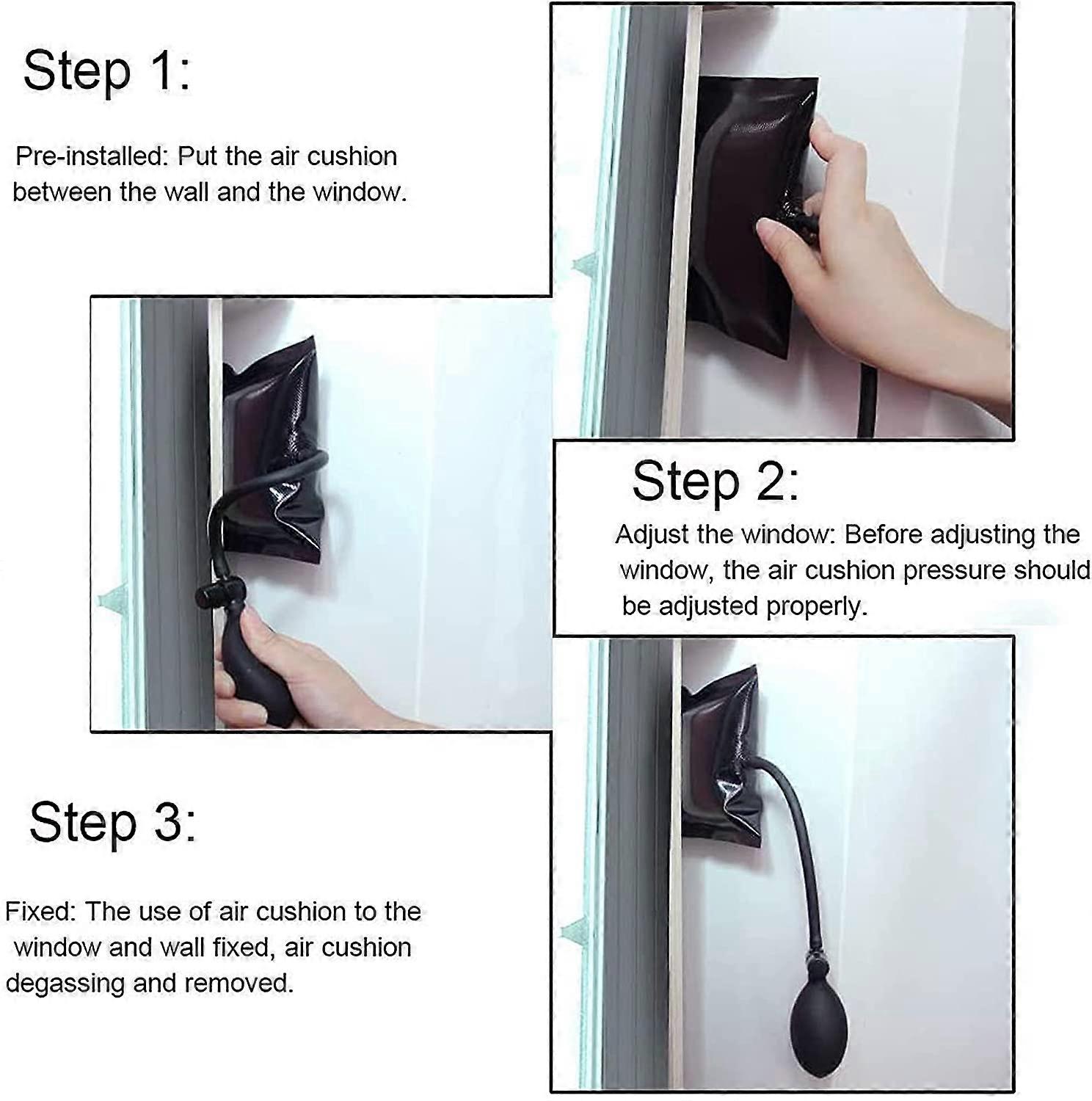 Step 1:

Pre-installed: Put the air cushion between the wall and the window.

Step 2:

Adjust the window: Before adjusting the window, the air cushion pressure should be adjusted properly.

Step 3:

Fixed: The use of air cushion to the window and wall fixed, air cushion degassing and removed.