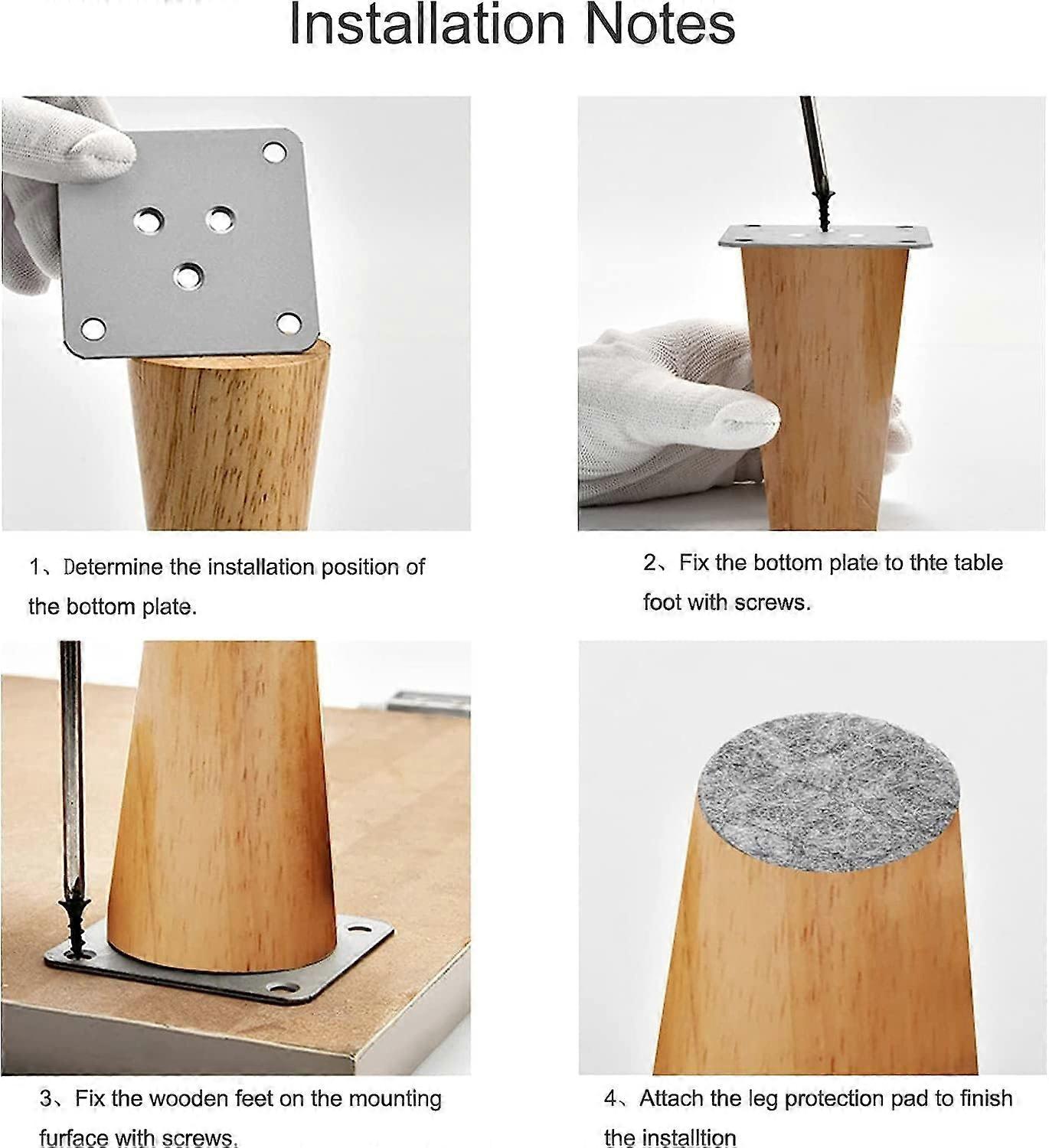 Installation Notes

1、Determine the installation position of the bottom plate.

2、Fix the bottom plate to thte table foot with screws.

3、Fix the wooden feet on the mounting furface with screws.

4、Attach the leg protection pad to finish the installtion