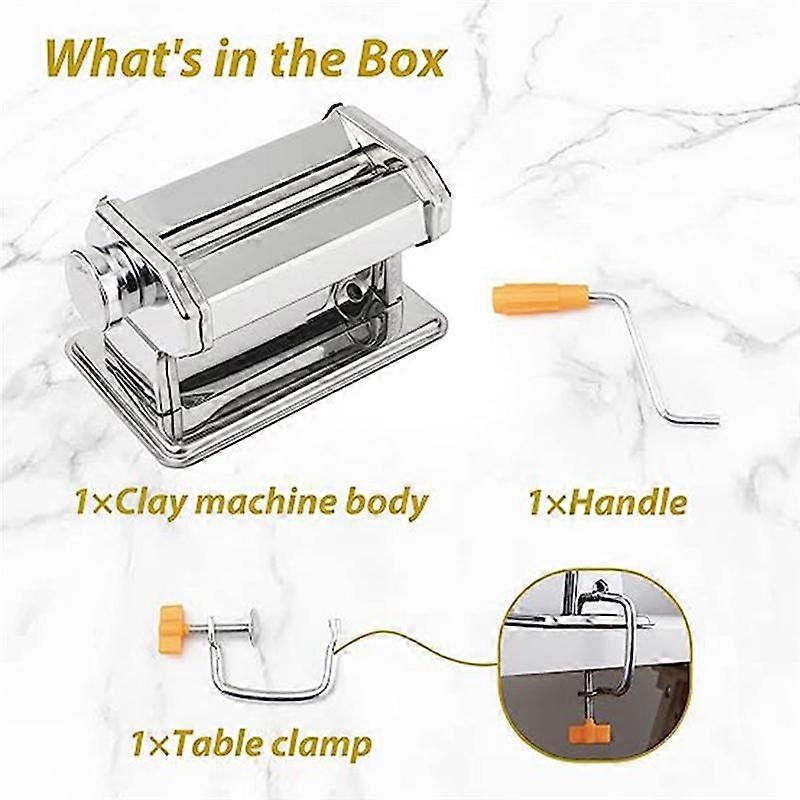 What's in the Box

1×Clay machine body

1×Handle

1×Table clamp