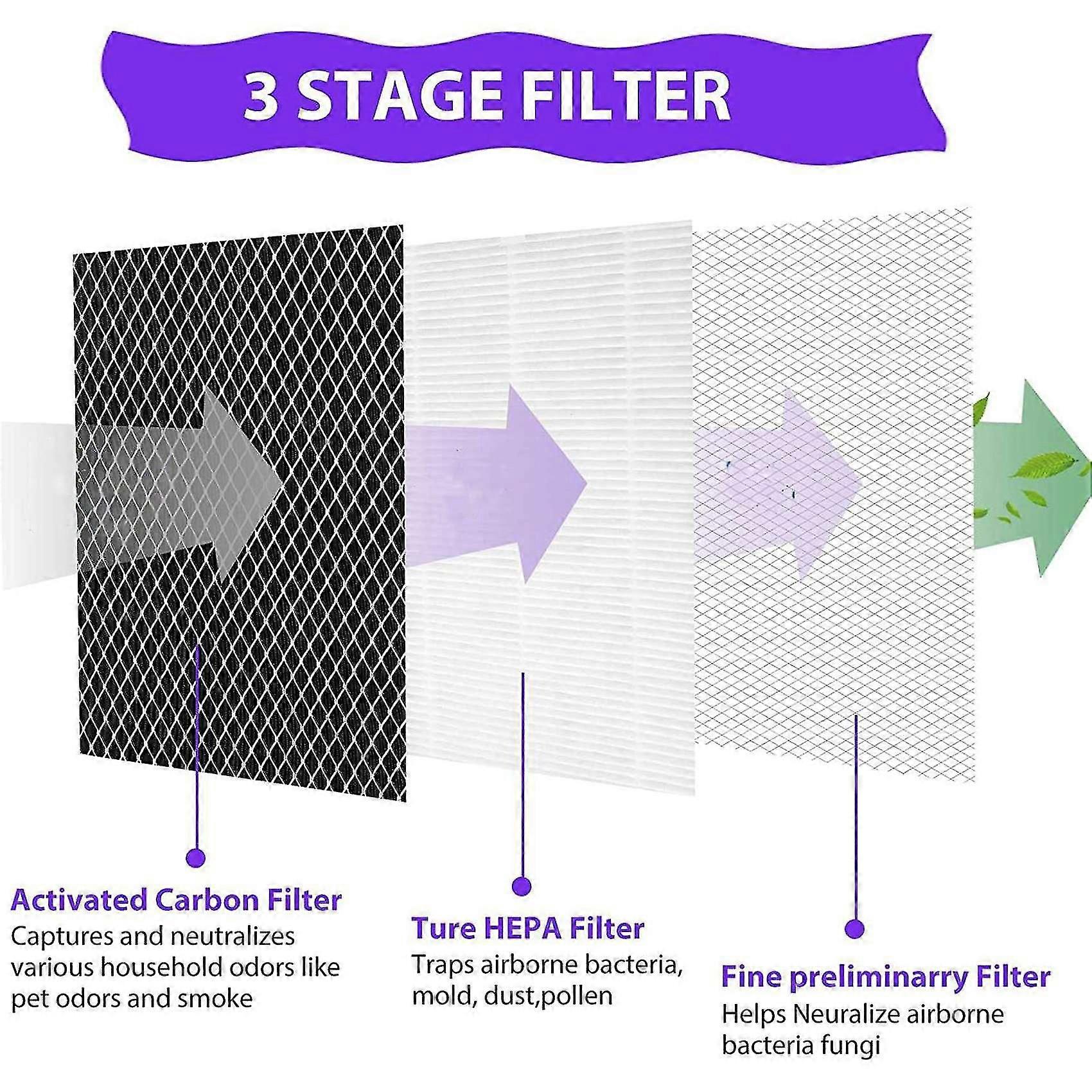 3 STAGE FILTER

Activated Carbon Filter
Captures and neutralizes various household odors like pet odors and smoke

Ture HEPA Filter
Traps airborne bacteria, mold, dust,pollen

Fine preliminarry Filter
Helps Neuralize airborne bacteria fungi