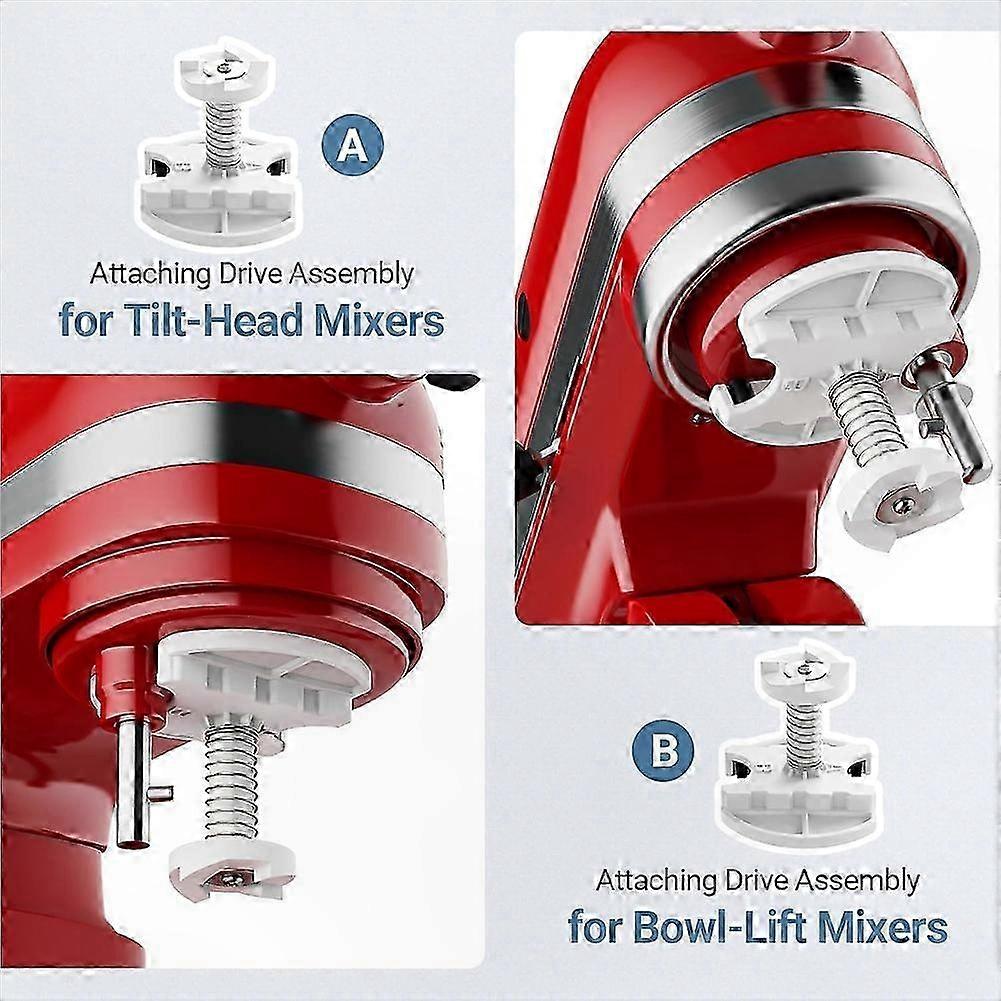 A

Attaching Drive Assembly
for Tilt-Head Mixers

B

Attaching Drive Assembly
for Bowl-Lift Mixers