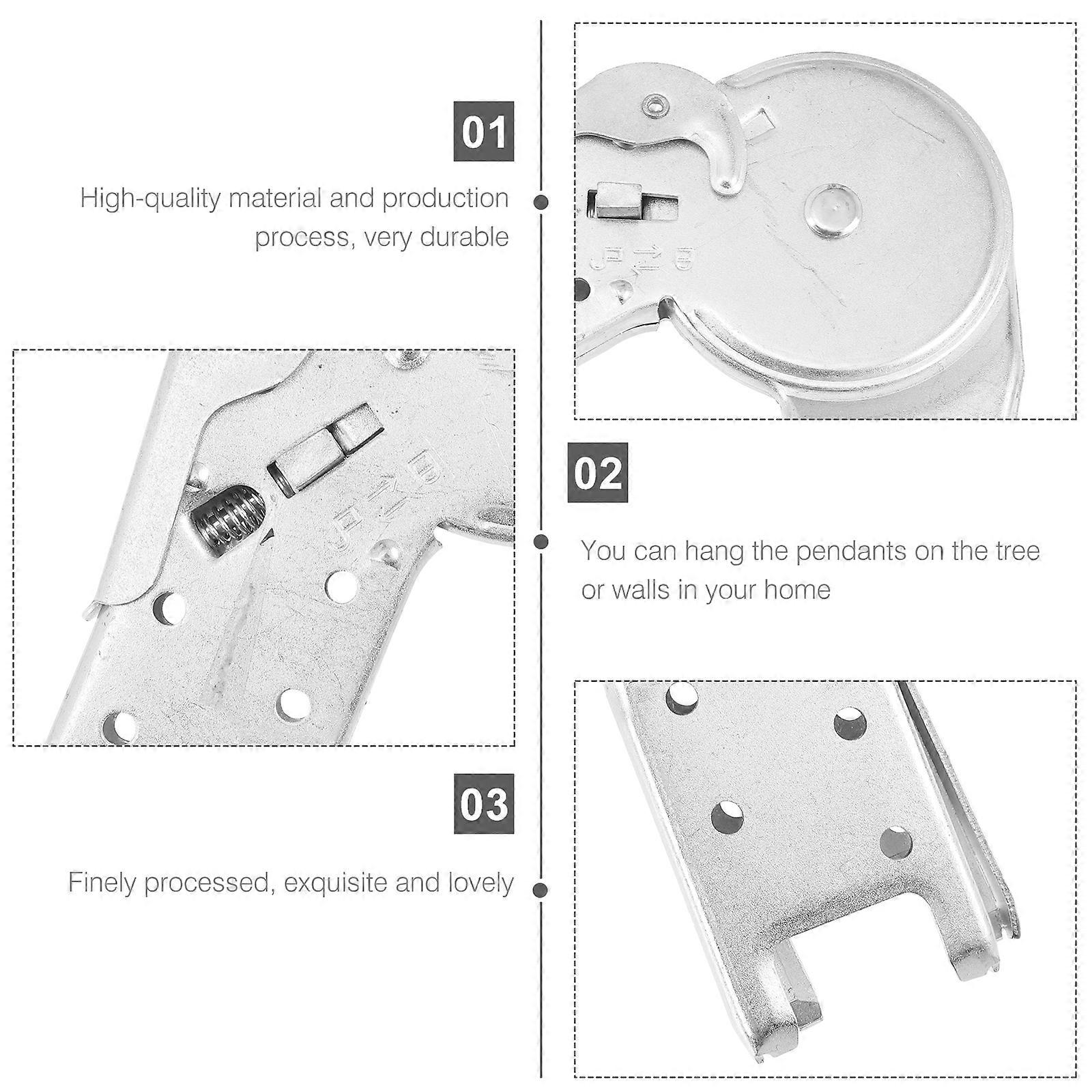 01

High-quality material and production process, very durable

02

You can hang the pendants on the tree or walls in your home

03

Finely processed, exquisite and lovely