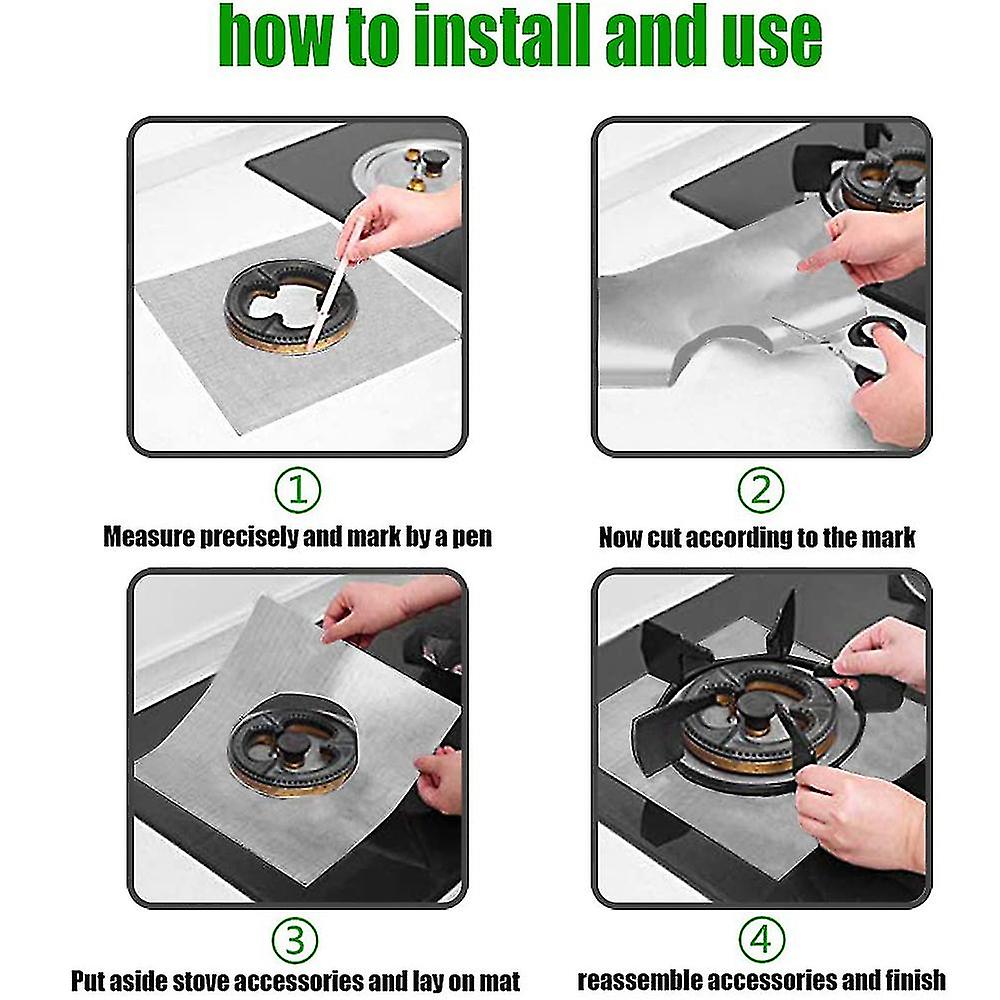 how to install and use

①

Measure precisely and mark by a pen

②

Now cut according to the mark

③

Put aside stove accessories and lay on mat

④

reassemble accessories and finish