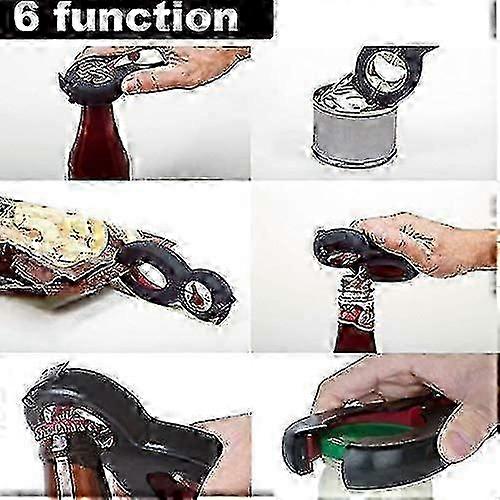 6 function