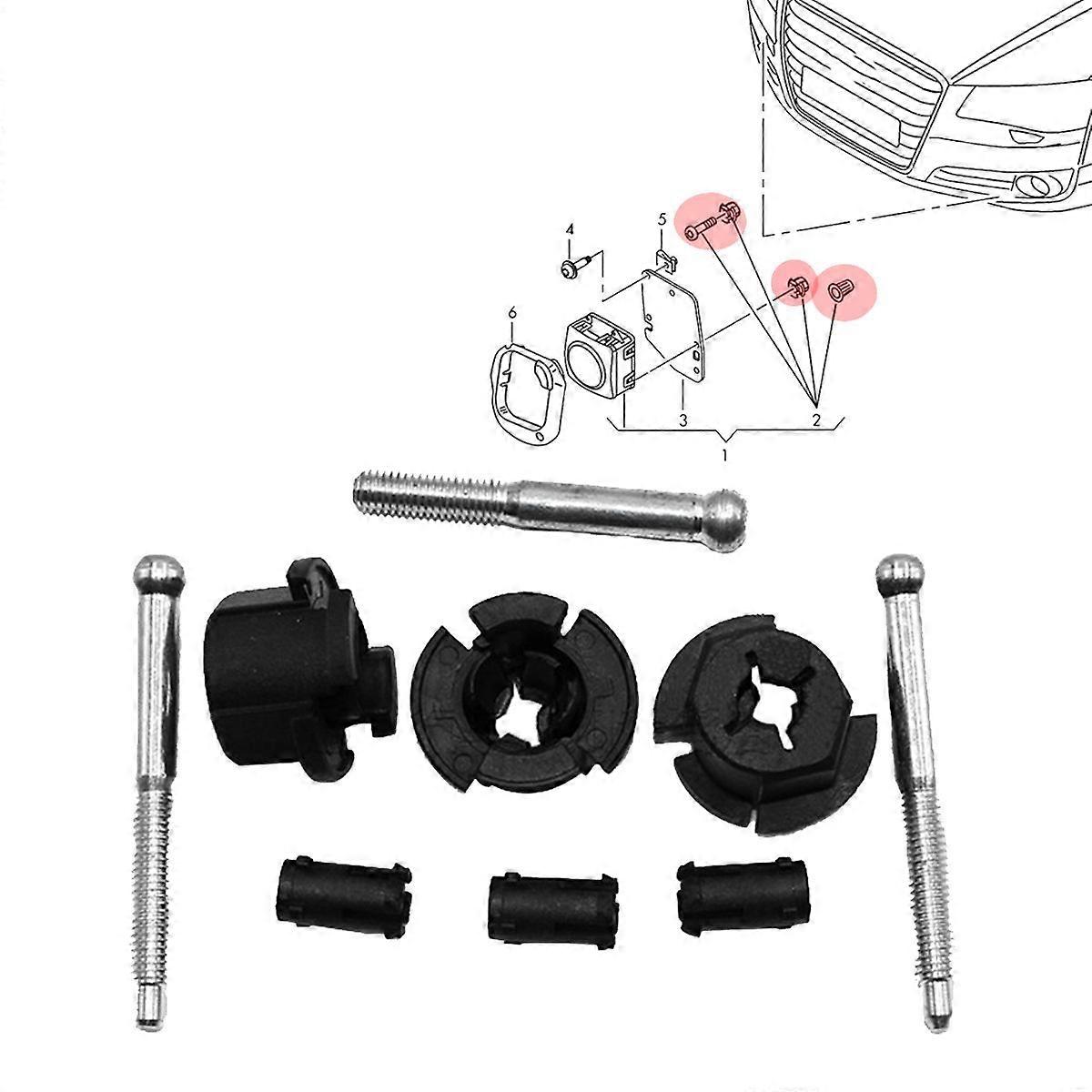 4
5
6
3
2
1