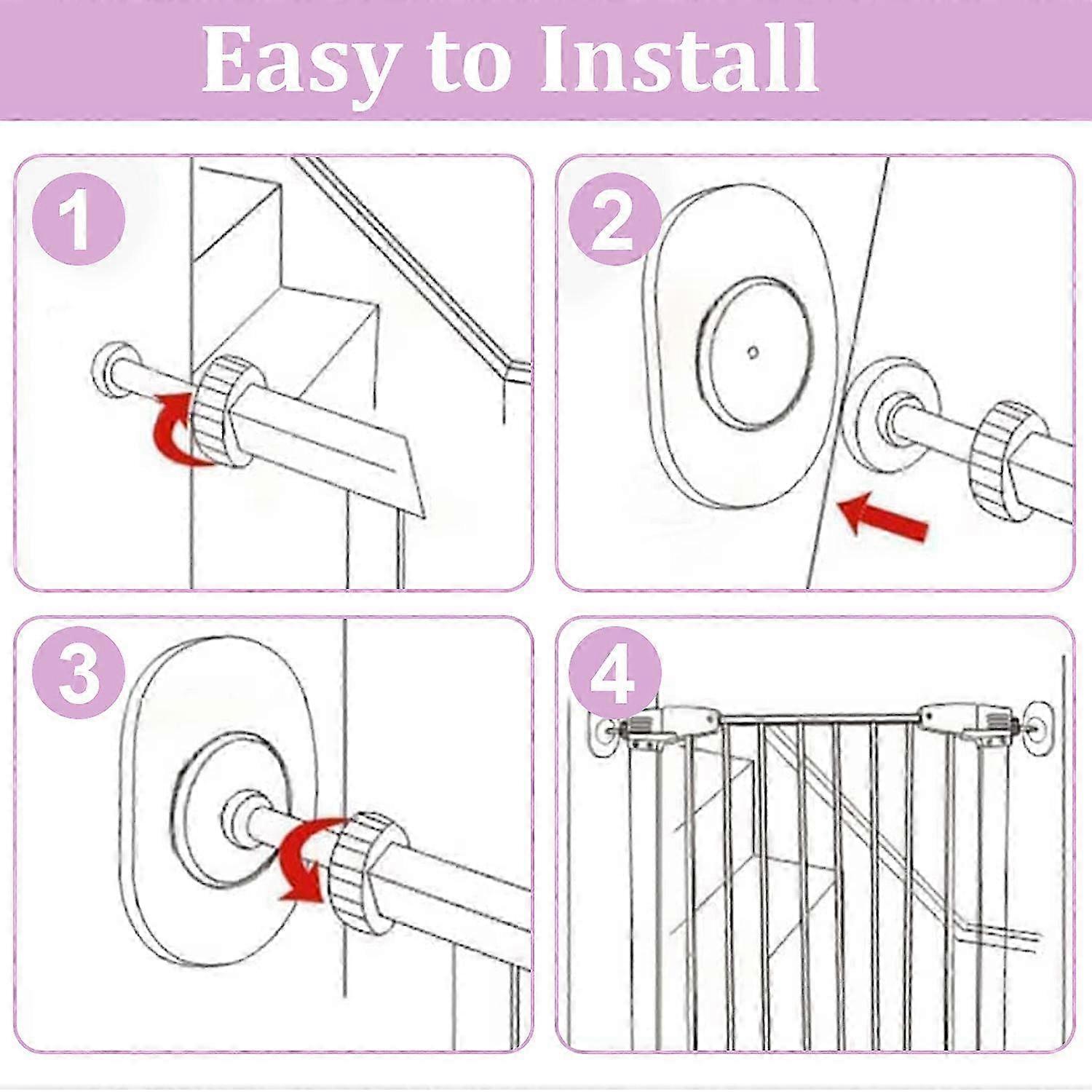 Easy to Install

1

2

3

4