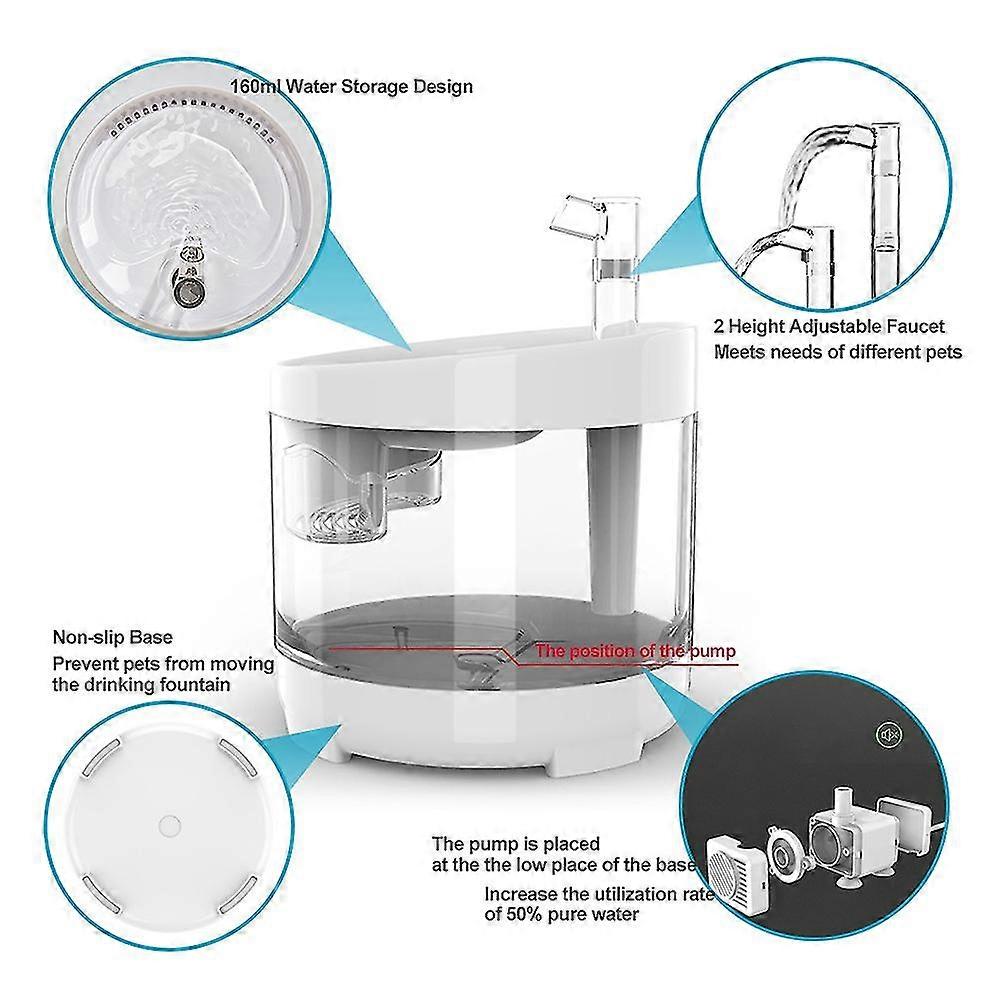 160ml Water Storage Design

2 Height Adjustable Faucet
Meets needs of different pets

Non-slip Base
Prevent pets from moving the drinking fountain

The position of the pump

The pump is placed at the the low place of the base
Increase the utilization rate of 50% pure water