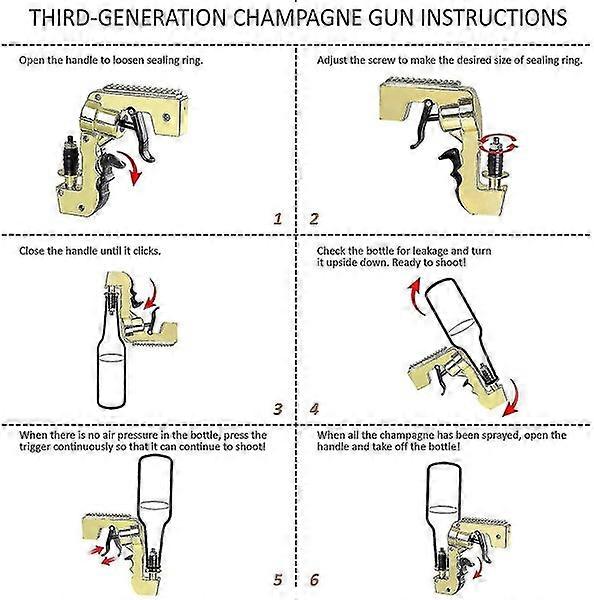 THIRD-GENERATION CHAMPAGNE GUN INSTRUCTIONS

Open the handle to loosen sealing ring.

1

Adjust the screw to make the desired size of sealing ring.

2

Close the handle until it clicks.

3

Check the bottle for leakage and turn it upside down. Ready to shoot!

4

When there is no air pressure in the bottle, press the trigger continuously so that it can continue to shoot!

5

When all the champagne has been sprayed, open the handle and take off the bottle!

6