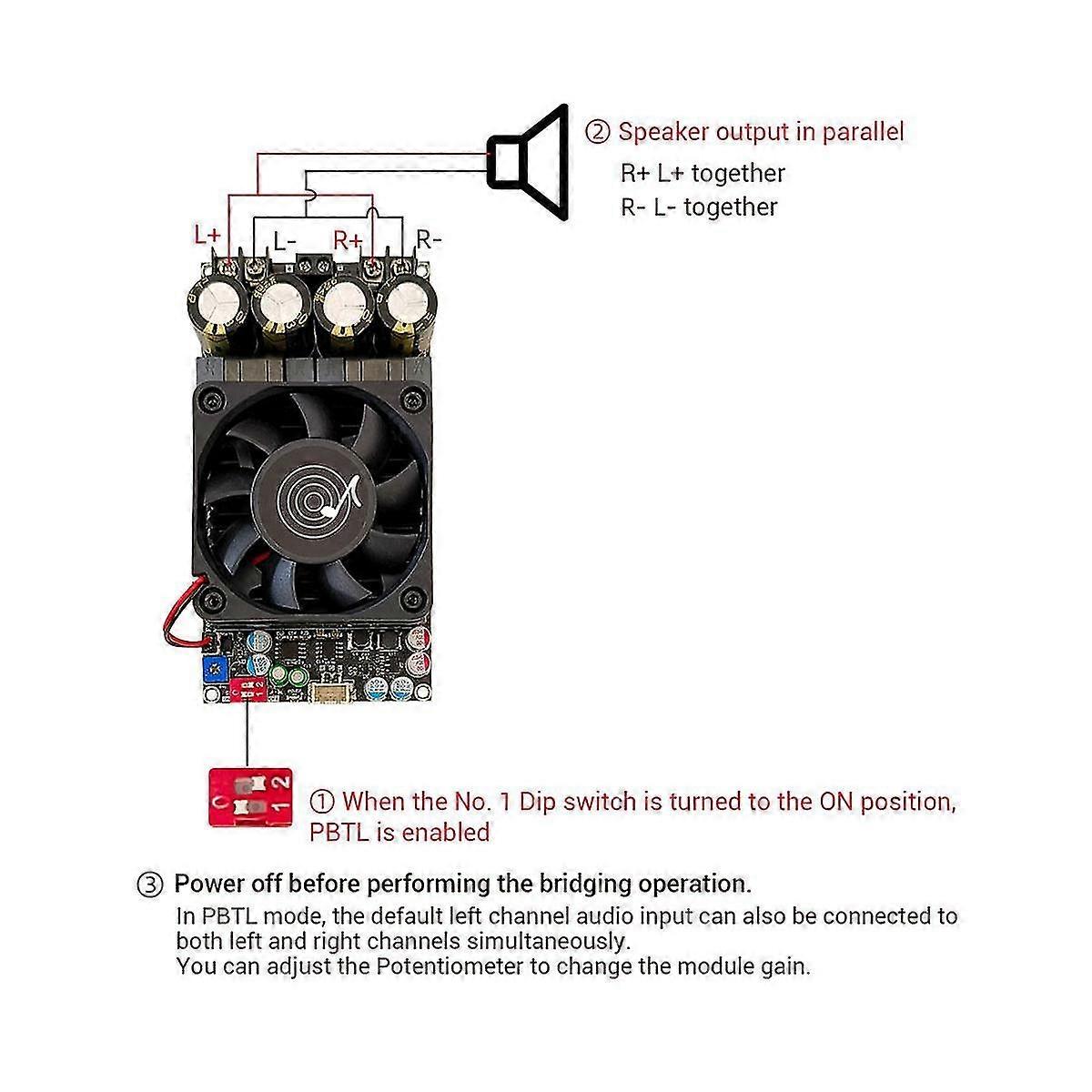 ② Speaker output in parallel
R+ L+ together
R- L- together

L+ L- R+ R-

2
1

① When the No. 1 Dip switch is turned to the ON position, PBTL is enabled

③ Power off before performing the bridging operation.
In PBTL mode, the default left channel audio input can also be connected to both left and right channels simultaneously.
You can adjust the Potentiometer to change the module gain.