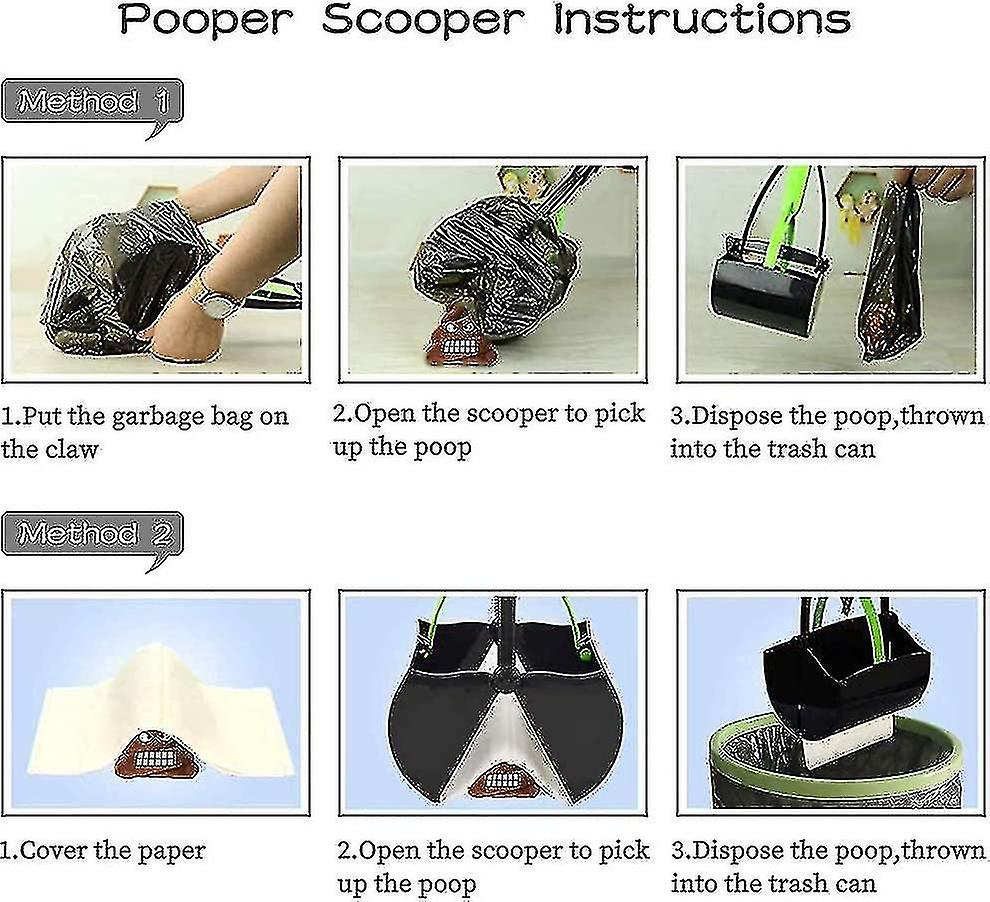 Pooper Scooper Instructions

Method 1

1.Put the garbage bag on the claw

2.Open the scooper to pick up the poop

3.Dispose the poop,thrown into the trash can

Method 2

1.Cover the paper

2.Open the scooper to pick up the poop

3.Dispose the poop,thrown into the trash can