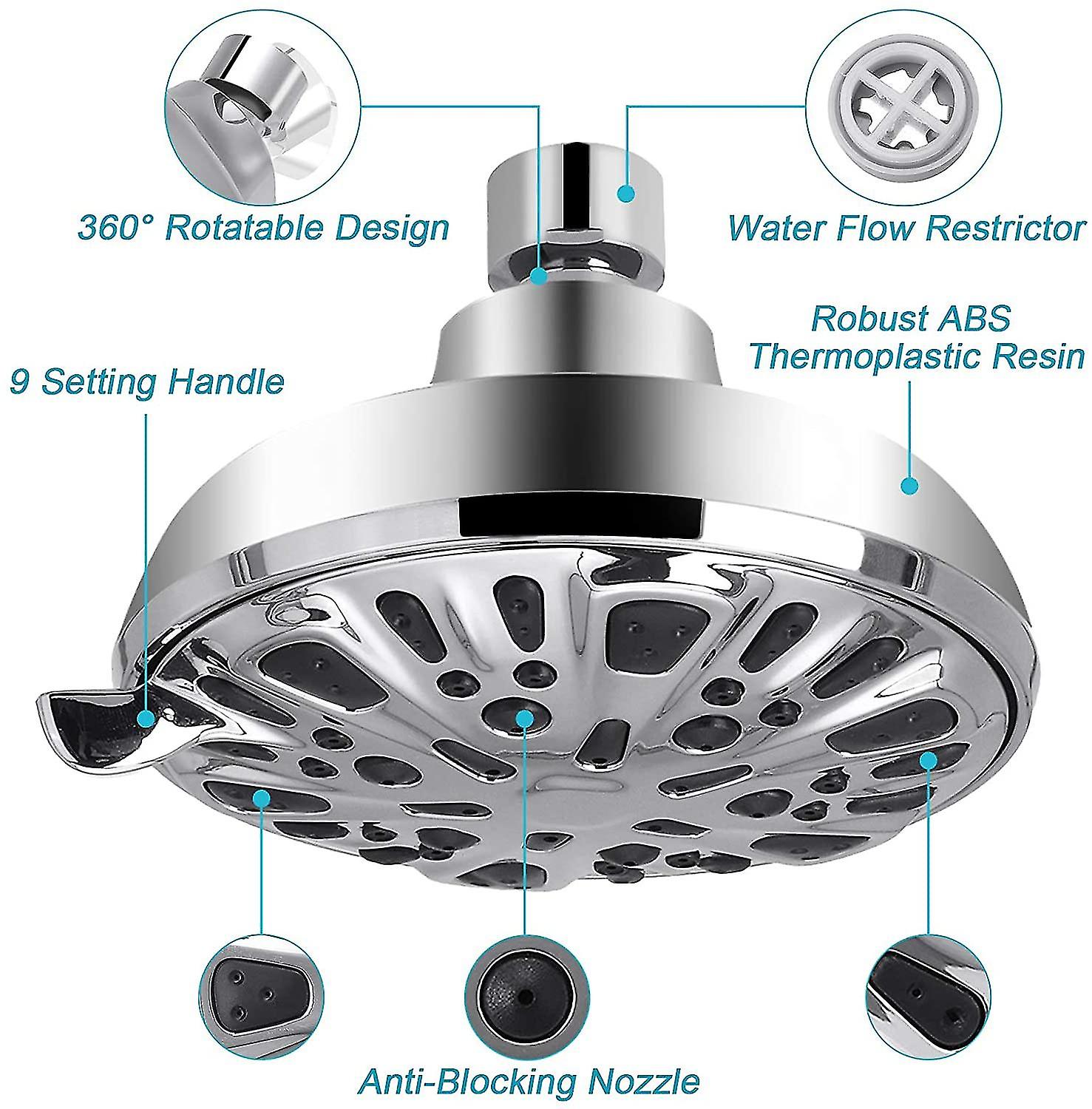 360° Rotatable Design

Water Flow Restrictor

Robust ABS Thermoplastic Resin

9 Setting Handle

Anti-Blocking Nozzle