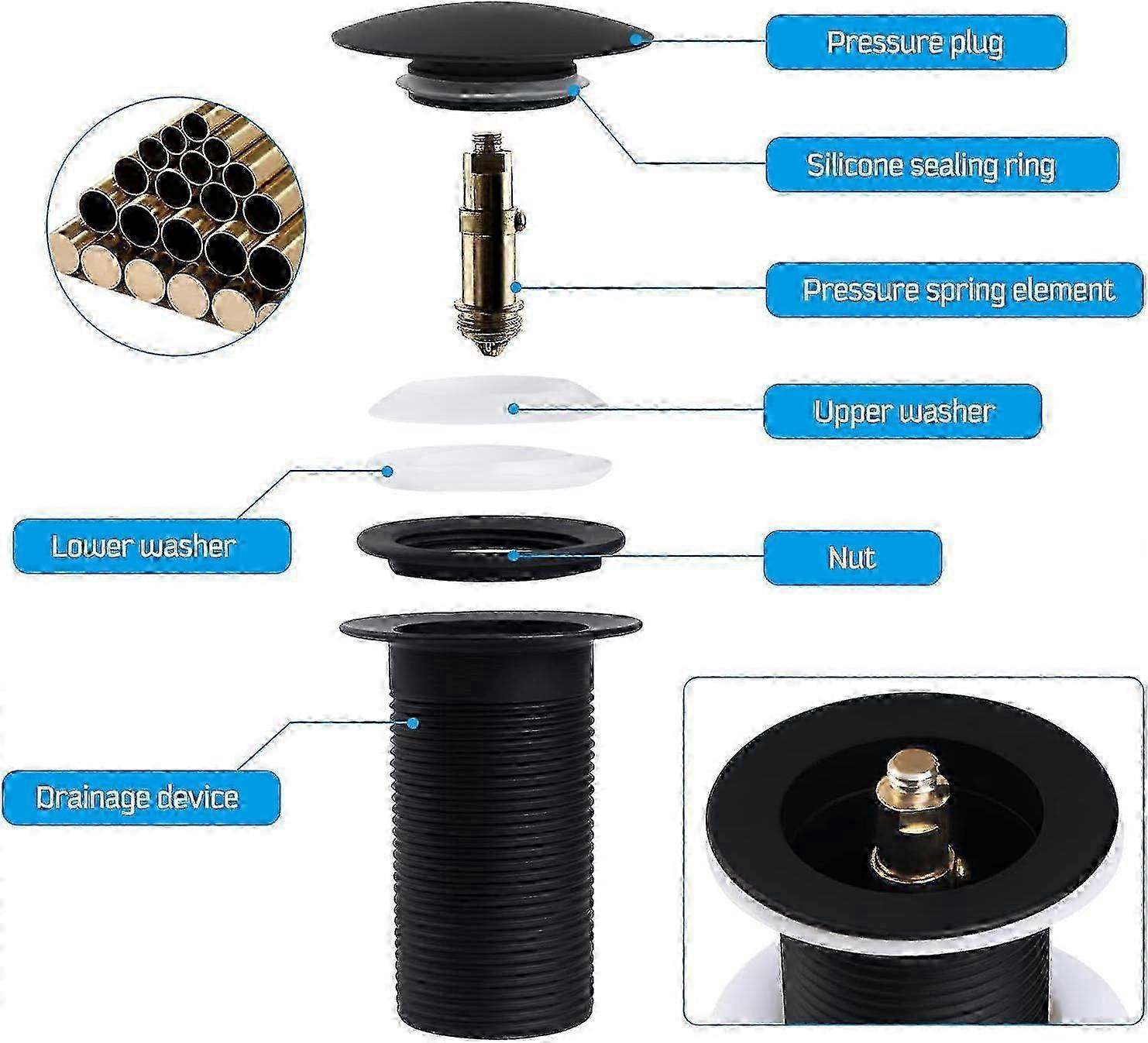 Pressure plug

Silicone sealing ring

Pressure spring element

Upper washer

Lower washer

Nut

Drainage device