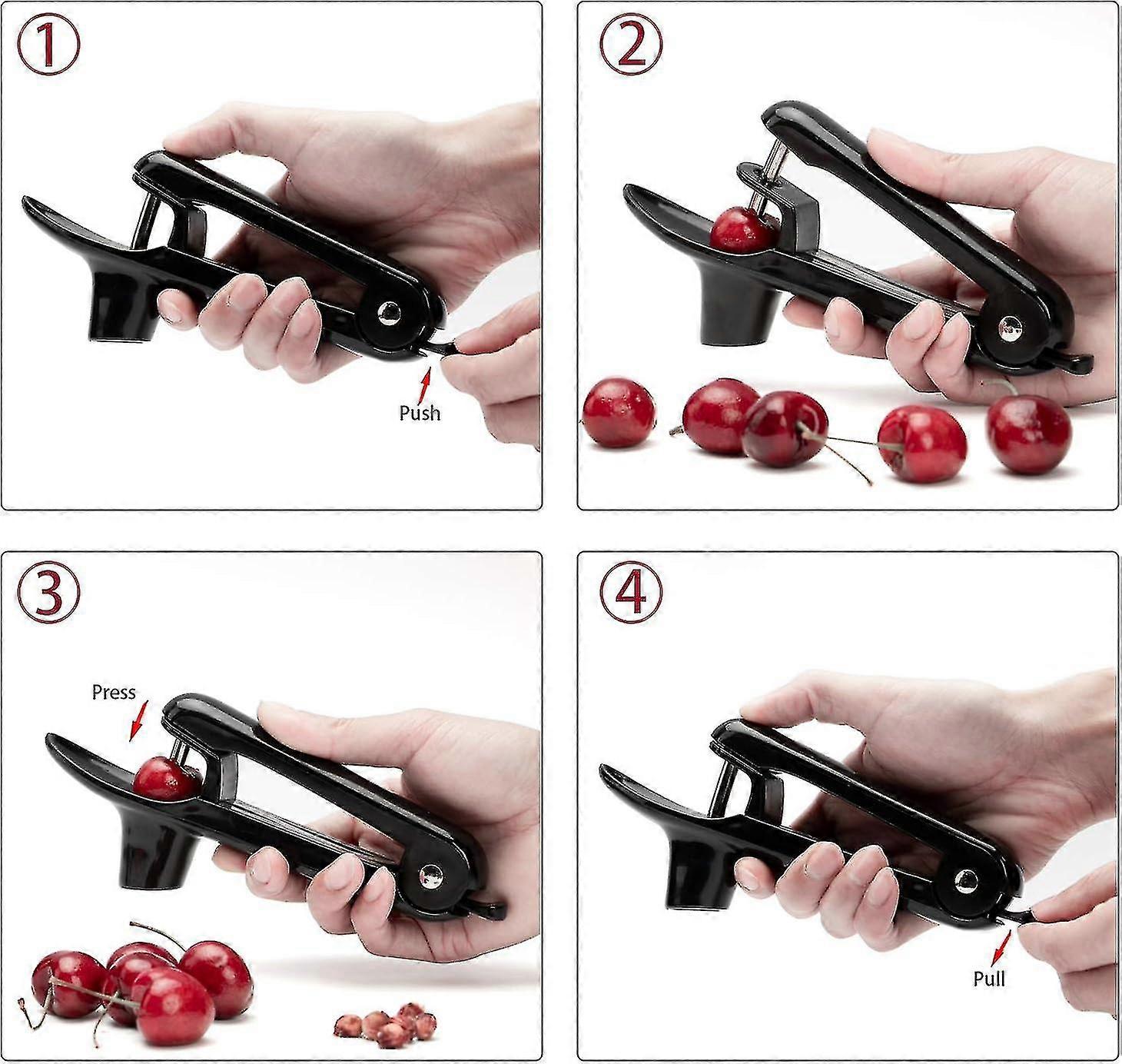 ①

Push

②

③

Press

④

Pull