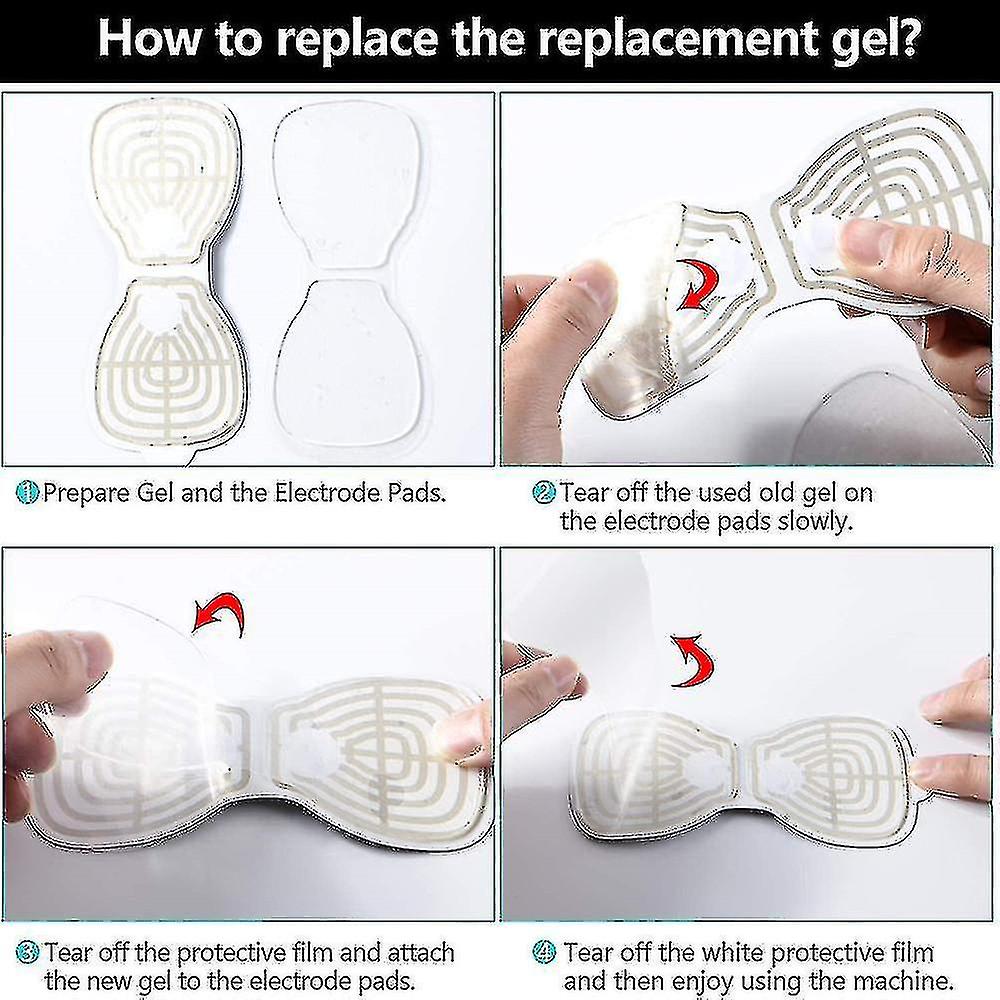 How to replace the replacement gel?

① Prepare Gel and the Electrode Pads.

② Tear off the used old gel on the electrode pads slowly.

③ Tear off the protective film and attach the new gel to the electrode pads.

④ Tear off the white protective film and then enjoy using the machine.