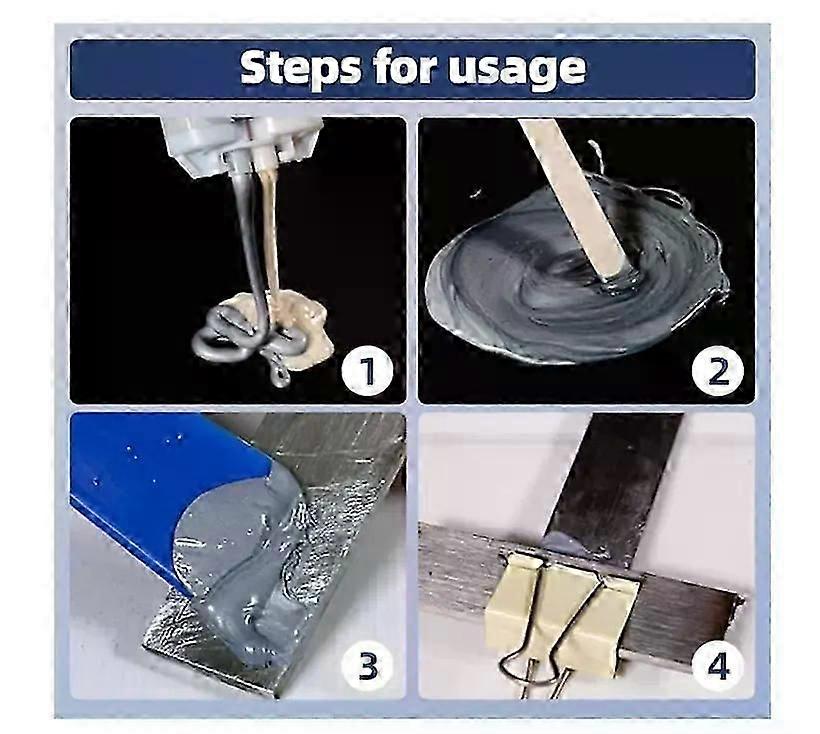 Steps for usage

1

2

3

4