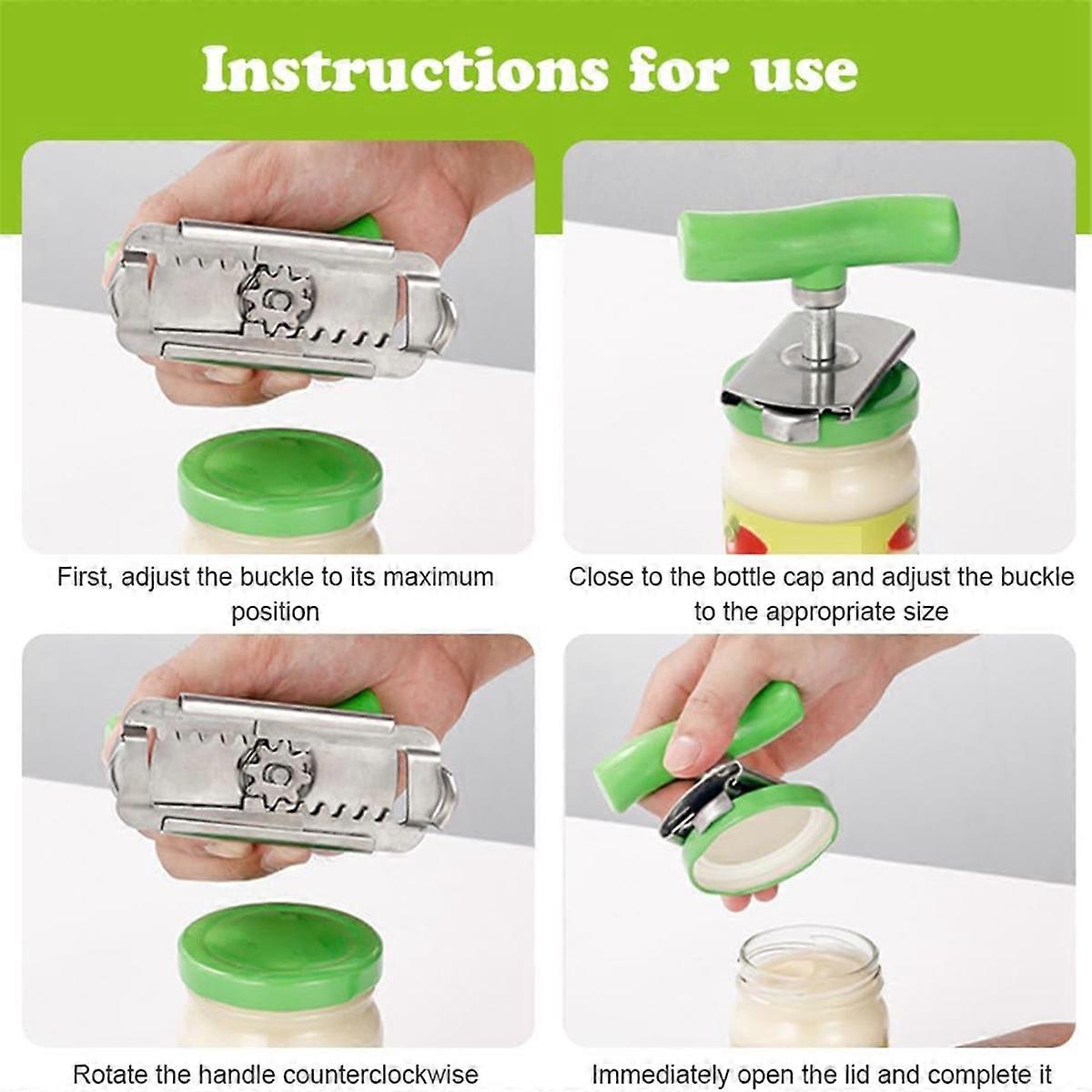 Instructions for use

First, adjust the buckle to its maximum position

Close to the bottle cap and adjust the buckle to the appropriate size

Rotate the handle counterclockwise

Immediately open the lid and complete it