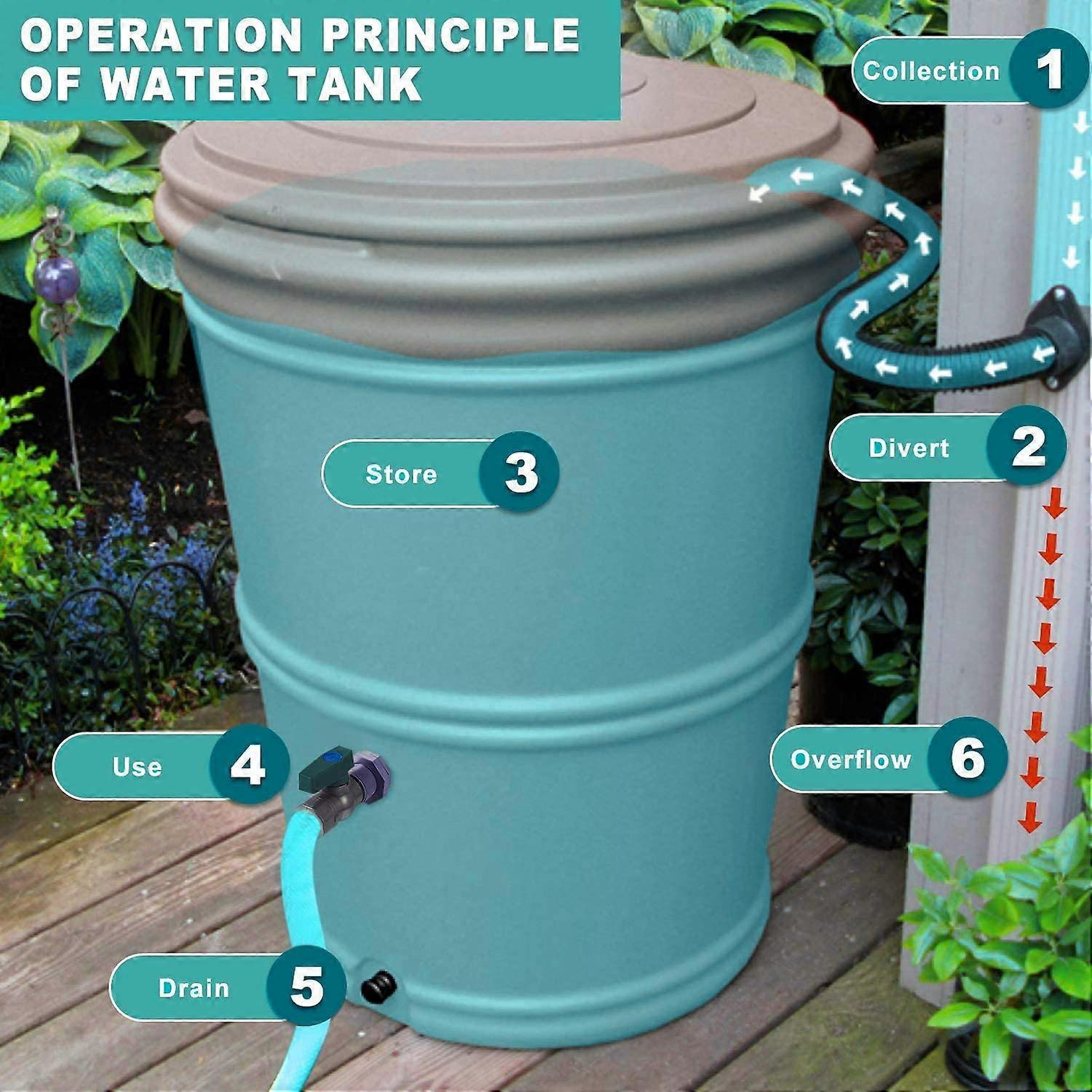 OPERATION PRINCIPLE OF WATER TANK

Collection 1

Divert 2

Store 3

Use 4

Overflow 6

Drain 5