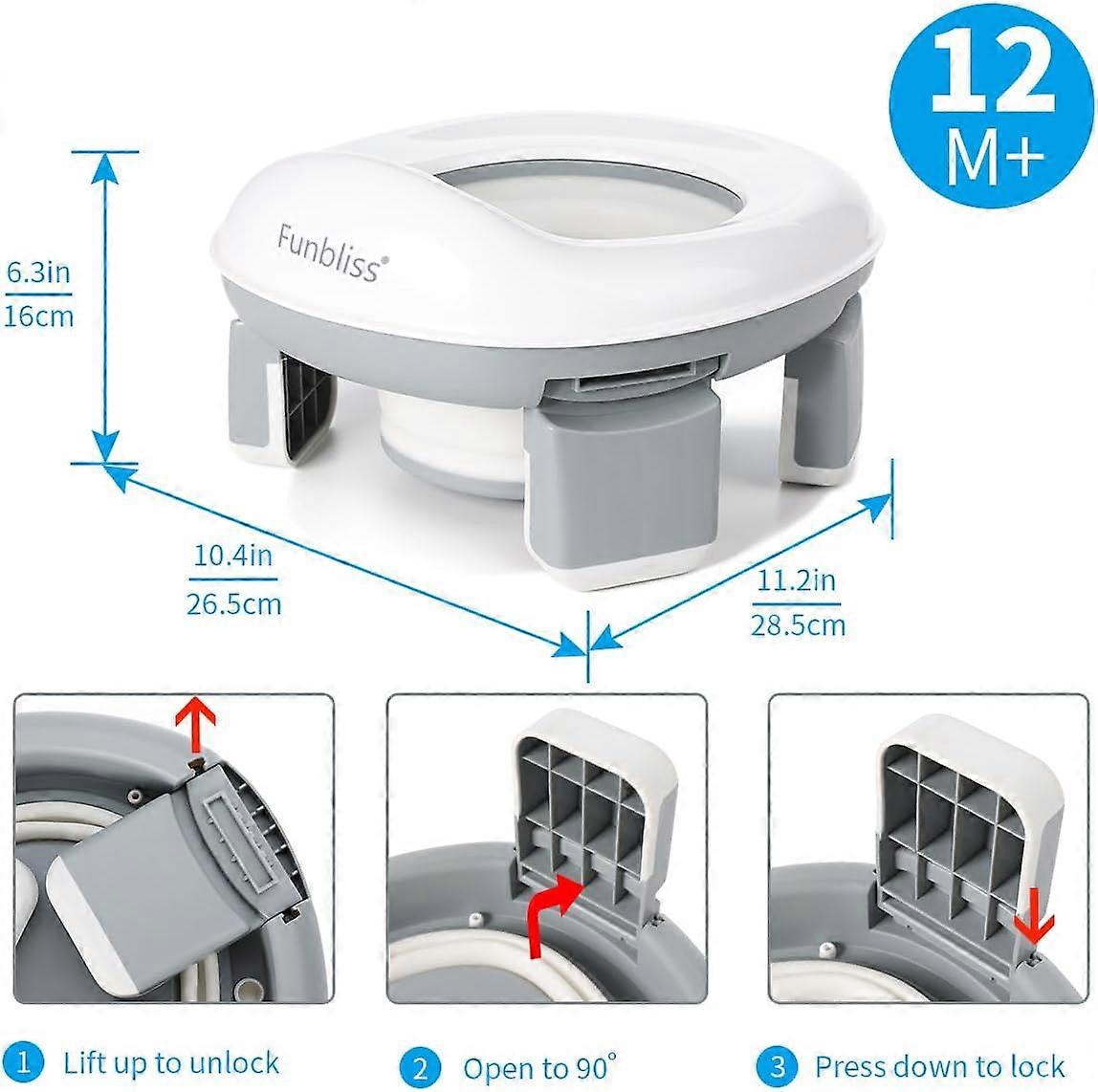 12
M+

Funbliss®

6.3in
16cm

10.4in
26.5cm

11.2in
28.5cm

1 Lift up to unlock

2 Open to 90°

3 Press down to lock