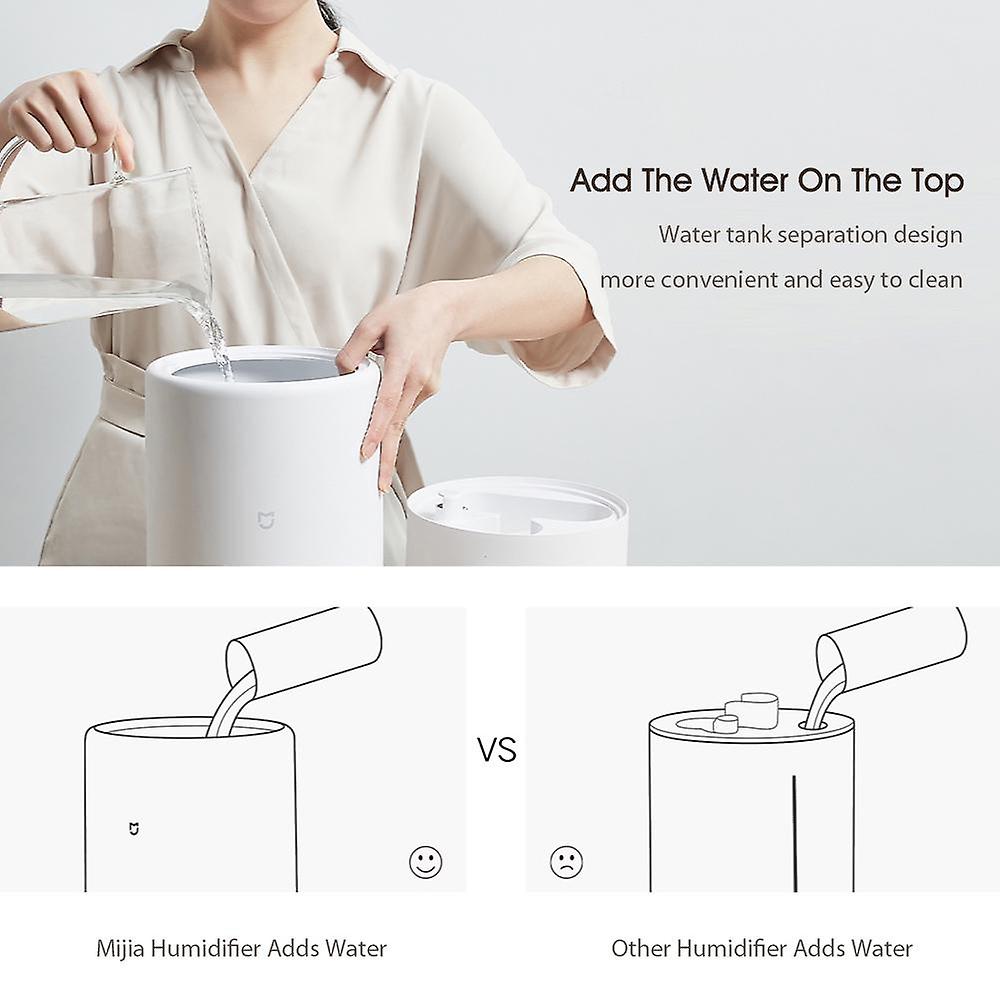 Add The Water On The Top

Water tank separation design
more convenient and easy to clean

VS

Mijia Humidifier Adds Water

Other Humidifier Adds Water