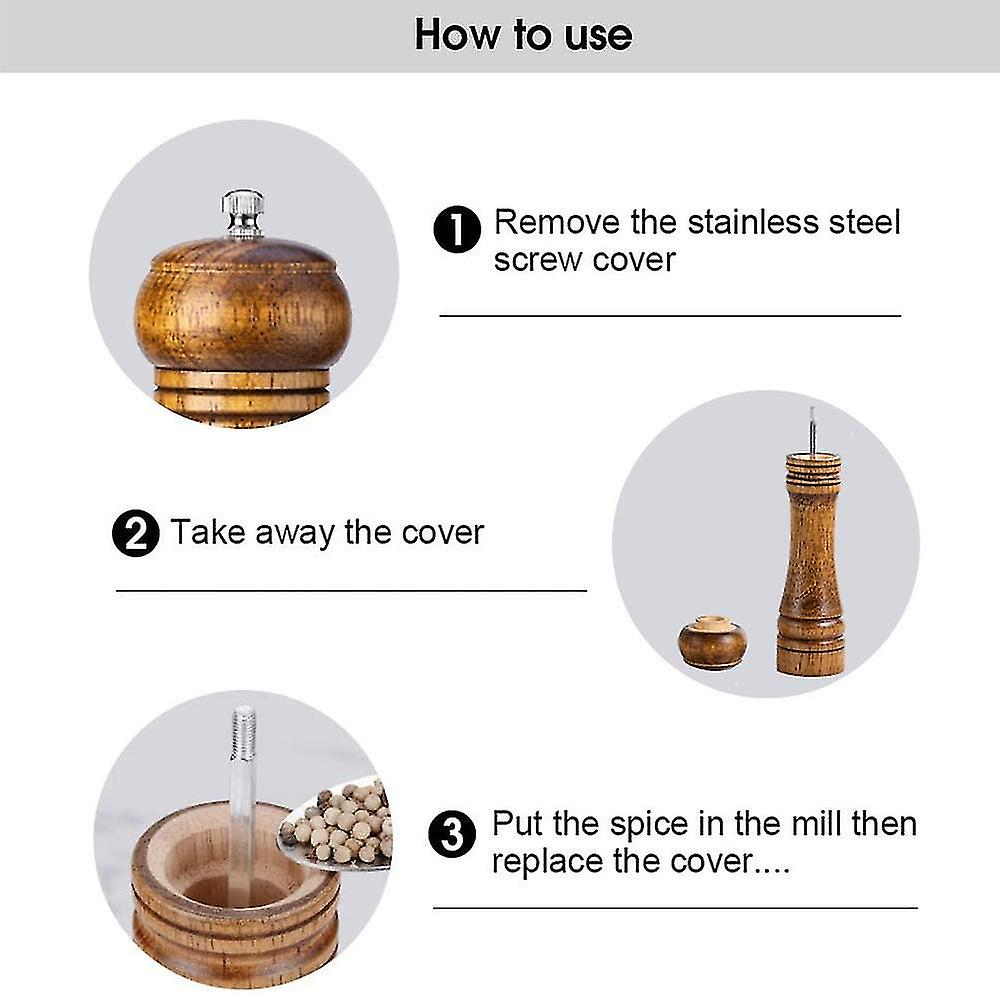 How to use

1 Remove the stainless steel screw cover

2 Take away the cover

3 Put the spice in the mill then replace the cover....