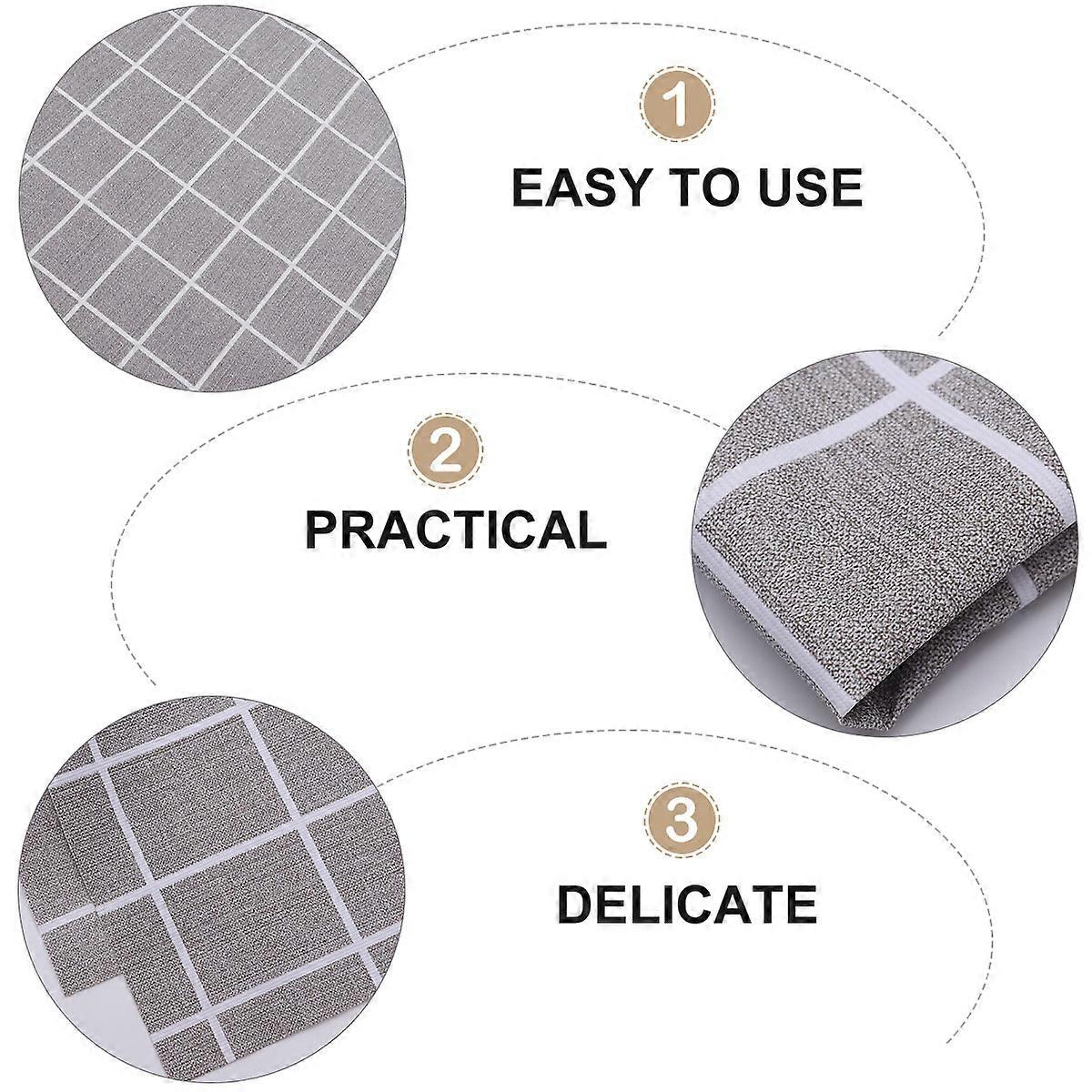 1
EASY TO USE

2
PRACTICAL

3
DELICATE